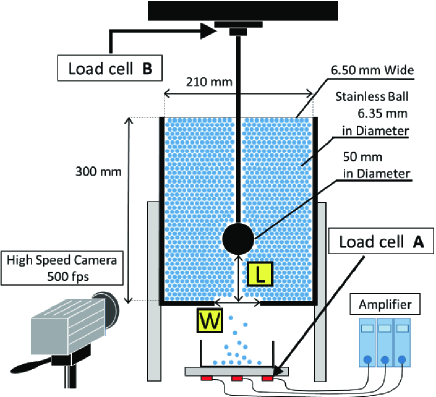 Load cell B

210 mm

6.50 mm Wide

Stainless Ball
6.35 mm
in Diameter

50 mm
in Diameter

300 mm

Load cell A

High Speed Camera
500 fps

L

W

Amplifier