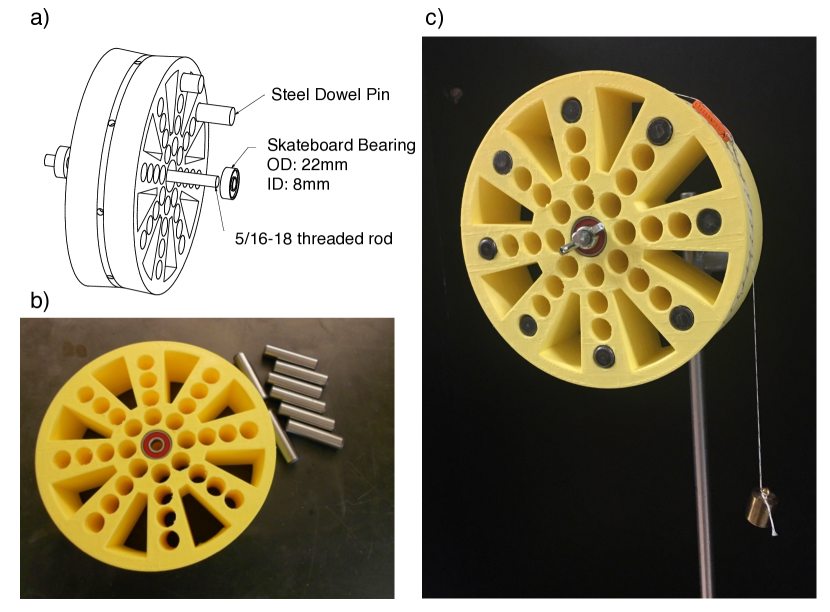 a)

Steel Dowel Pin

Skateboard Bearing
OD: 22mm
ID: 8mm

5/16-18 threaded rod

b)

c)