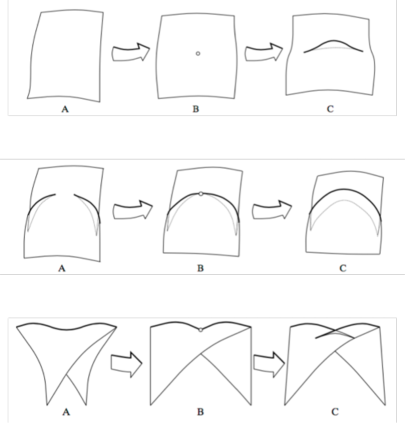 A B C

A B C

A B C