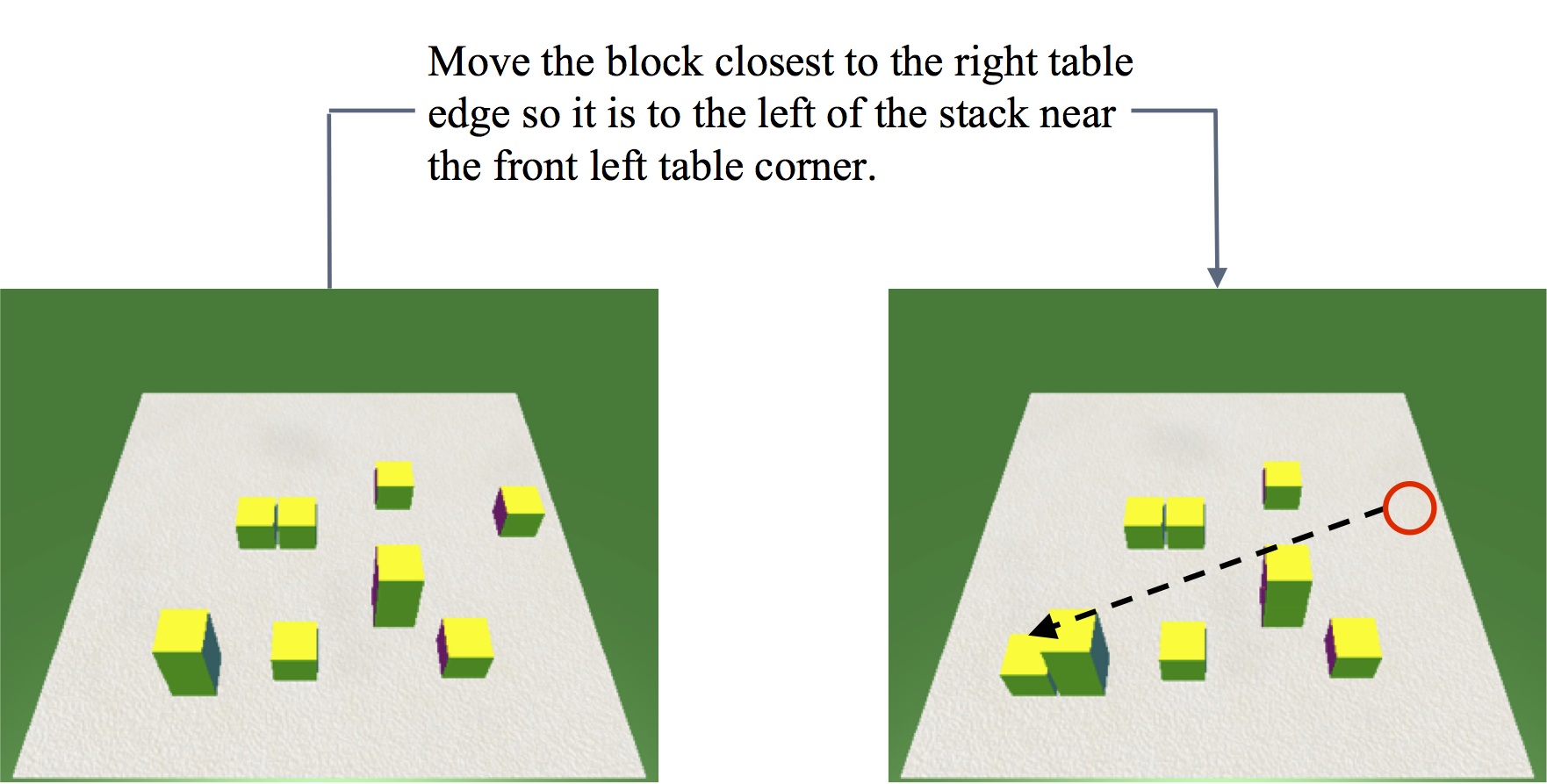 Move the block closest to the right table edge so it is to the left of the stack near the front left table corner.