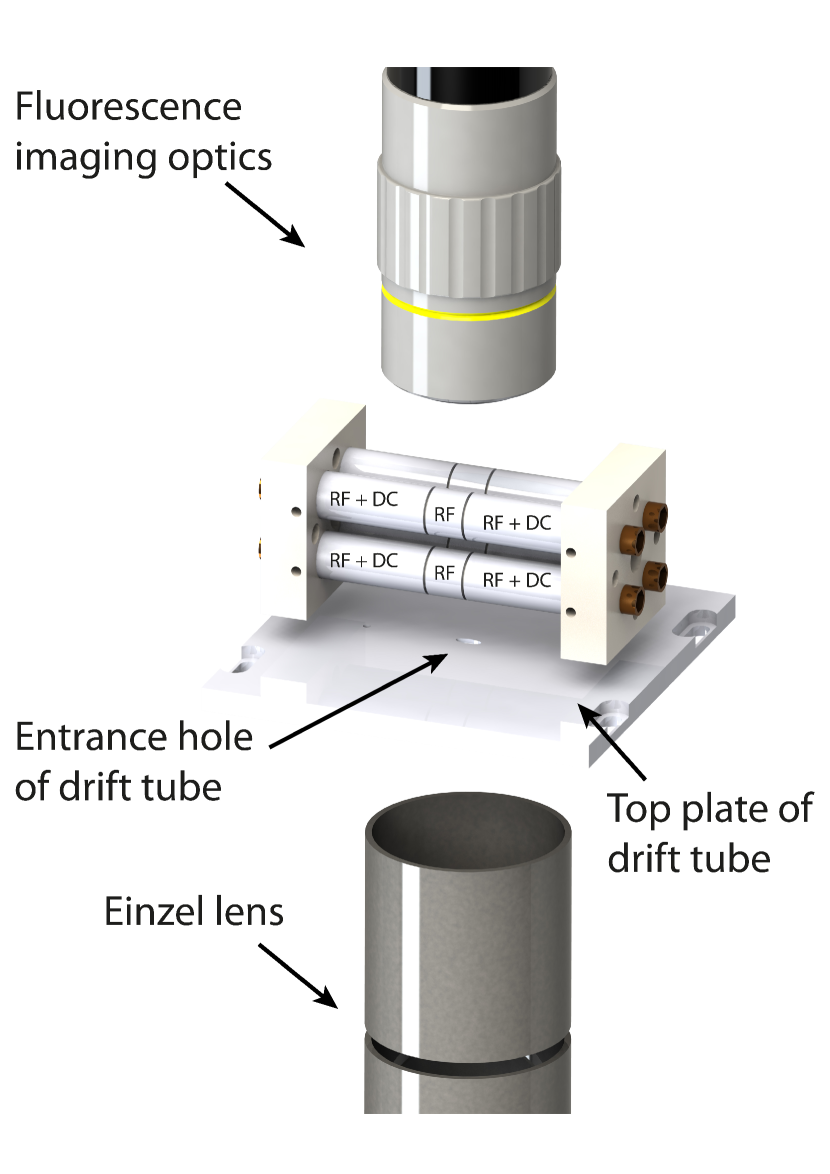 Fluorescence imaging optics

RF + DC
RF
RF + DC
RF + DC
RF
RF + DC

Entrance hole of drift tube

Top plate of drift tube

Einzel lens