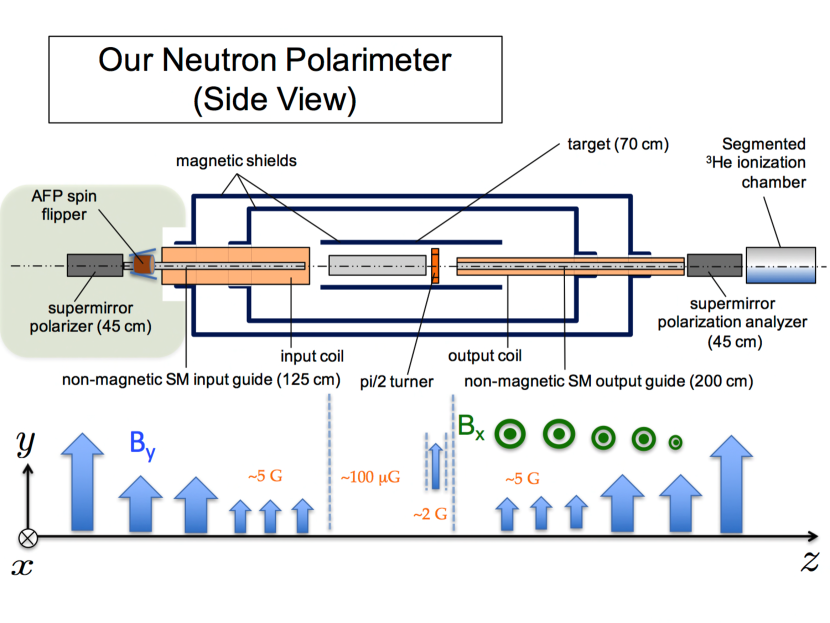 Our Neutron Polarimeter
(Side View)

magnetic shields

target (70 cm)

Segmented $^3$He ionization chamber

AFP spin flipper

supermirror polarizer (45 cm)

input coil

non-magnetic SM input guide (125 cm)

pi/2 turner

output coil

non-magnetic SM output guide (200 cm)

supermirror polarization analyzer (45 cm)

$y$

$B_y$

~5 G

~100 μG

~2 G

$B_x$

~5 G

$x$

$z$