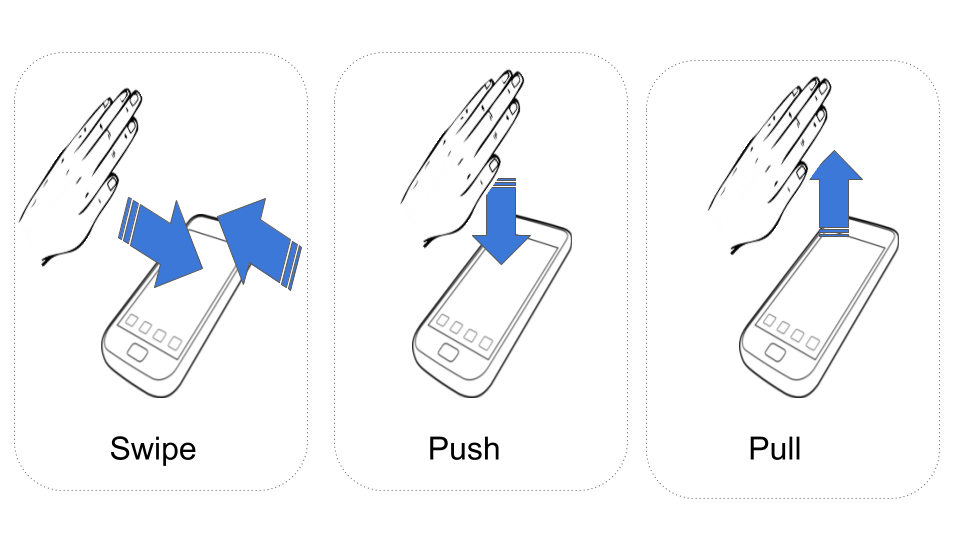 Swipe

Push

Pull