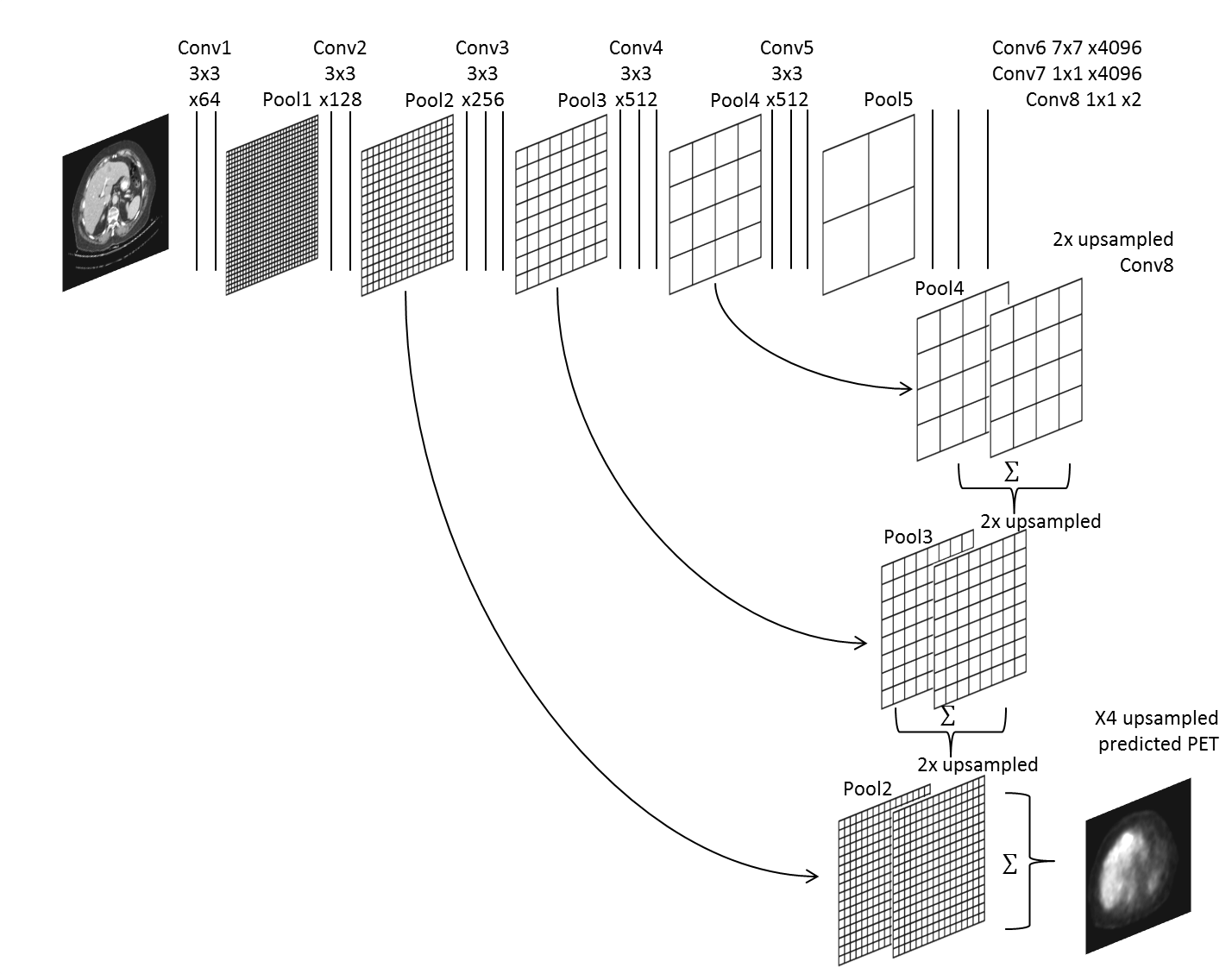 Conv1
3x3
x64

Pool1

Conv2
3x3
x128

Pool2

Conv3
3x3
x256

Pool3

Conv4
3x3
x512

Pool4

Conv5
3x3
x512

Pool5

Conv6 7x7 x4096
Conv7 1x1 x4096
Conv8 1x1 x2

2x upsampled
Conv8

Pool4

$\Sigma$

2x upsampled

Pool3

$\Sigma$

2x upsampled

Pool2

$\Sigma$

X4 upsampled
predicted PET