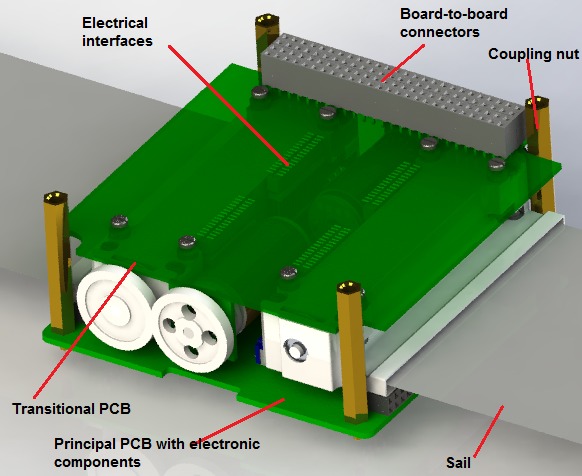 Electrical interfaces

Board-to-board connectors

Coupling nut

Transitional PCB

Principal PCB with electronic components

Sail