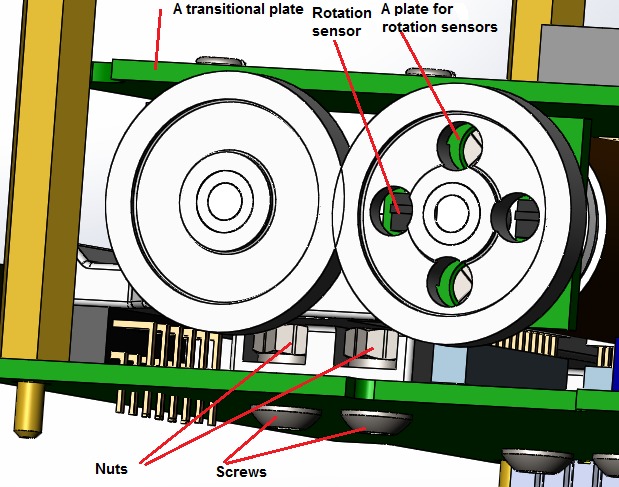 A transitional plate

Rotation sensor

A plate for rotation sensors

Nuts

Screws