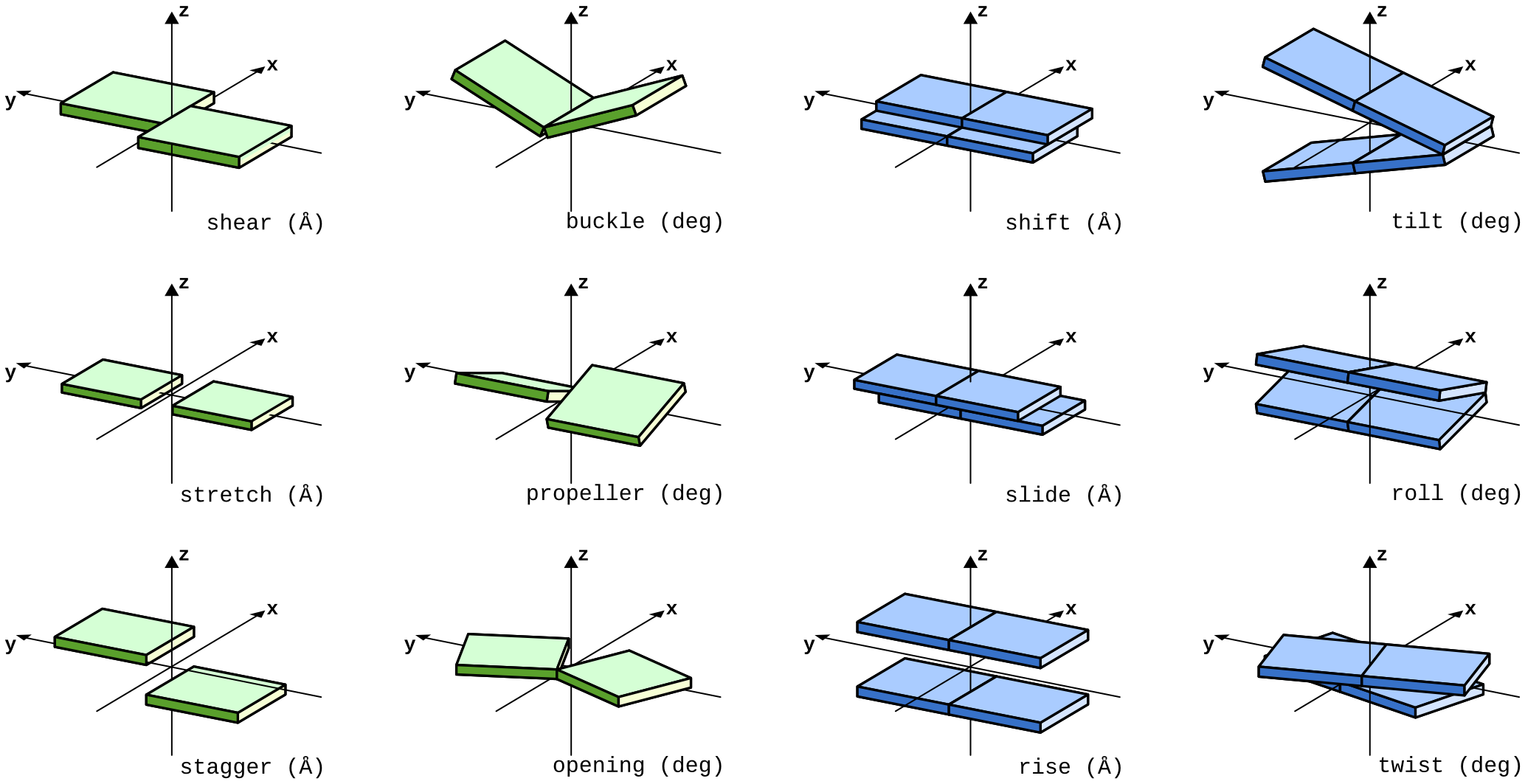 z
x
y
shear (Å)

z
x
y
buckle (deg)

z
x
y
shift (Å)

z
x
y
tilt (deg)

z
x
y
stretch (Å)

z
x
y
propeller (deg)

z
x
y
slide (Å)

z
x
y
roll (deg)

z
x
y
stagger (Å)

z
x
y
opening (deg)

z
x
y
rise (Å)

z
x
y
twist (deg)