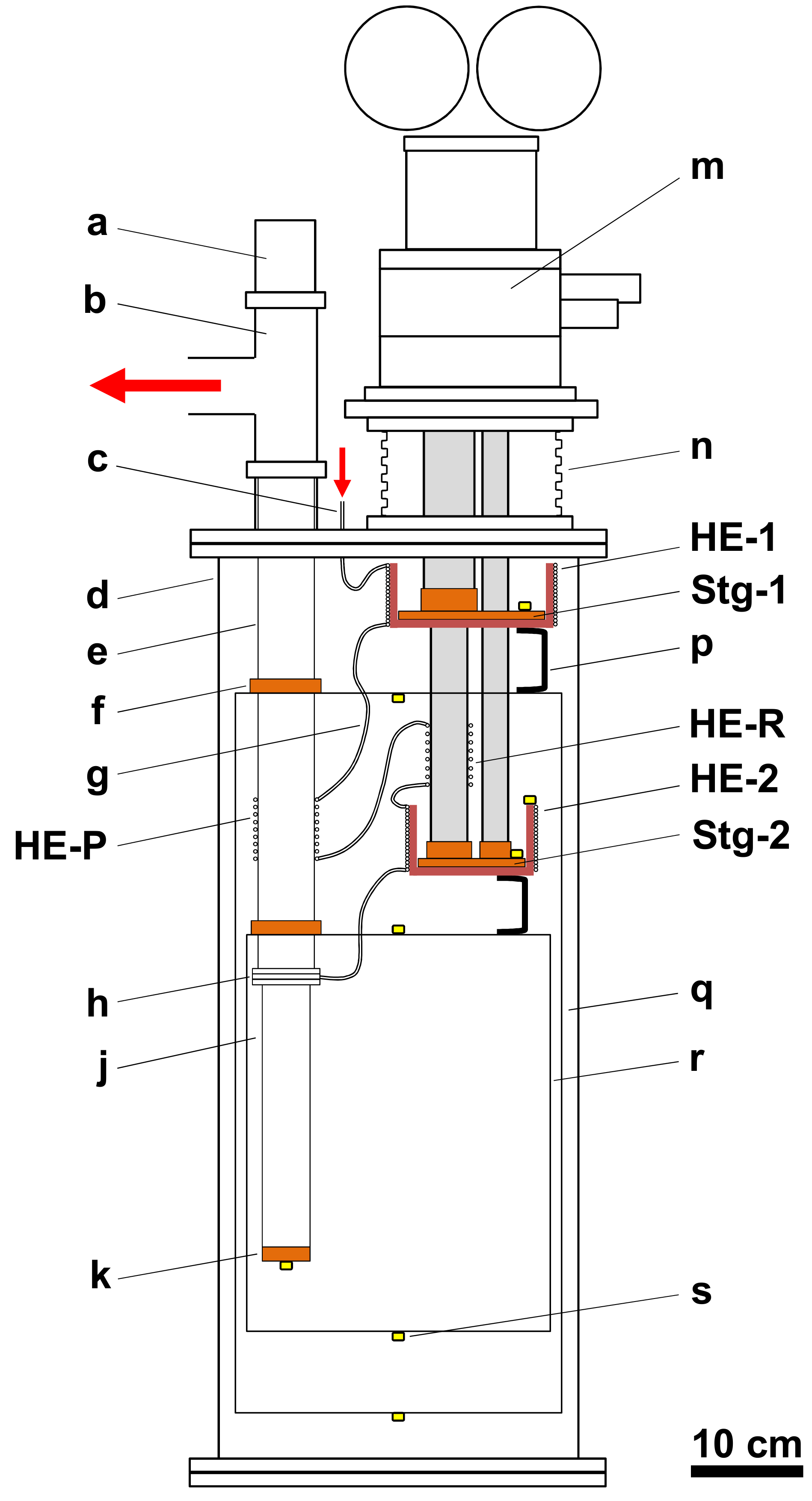 a
b
c
d
e
f
g
HE-P
h
j
k
m
n
HE-1
Stg-1
p
HE-R
HE-2
Stg-2
q
r
s
10 cm