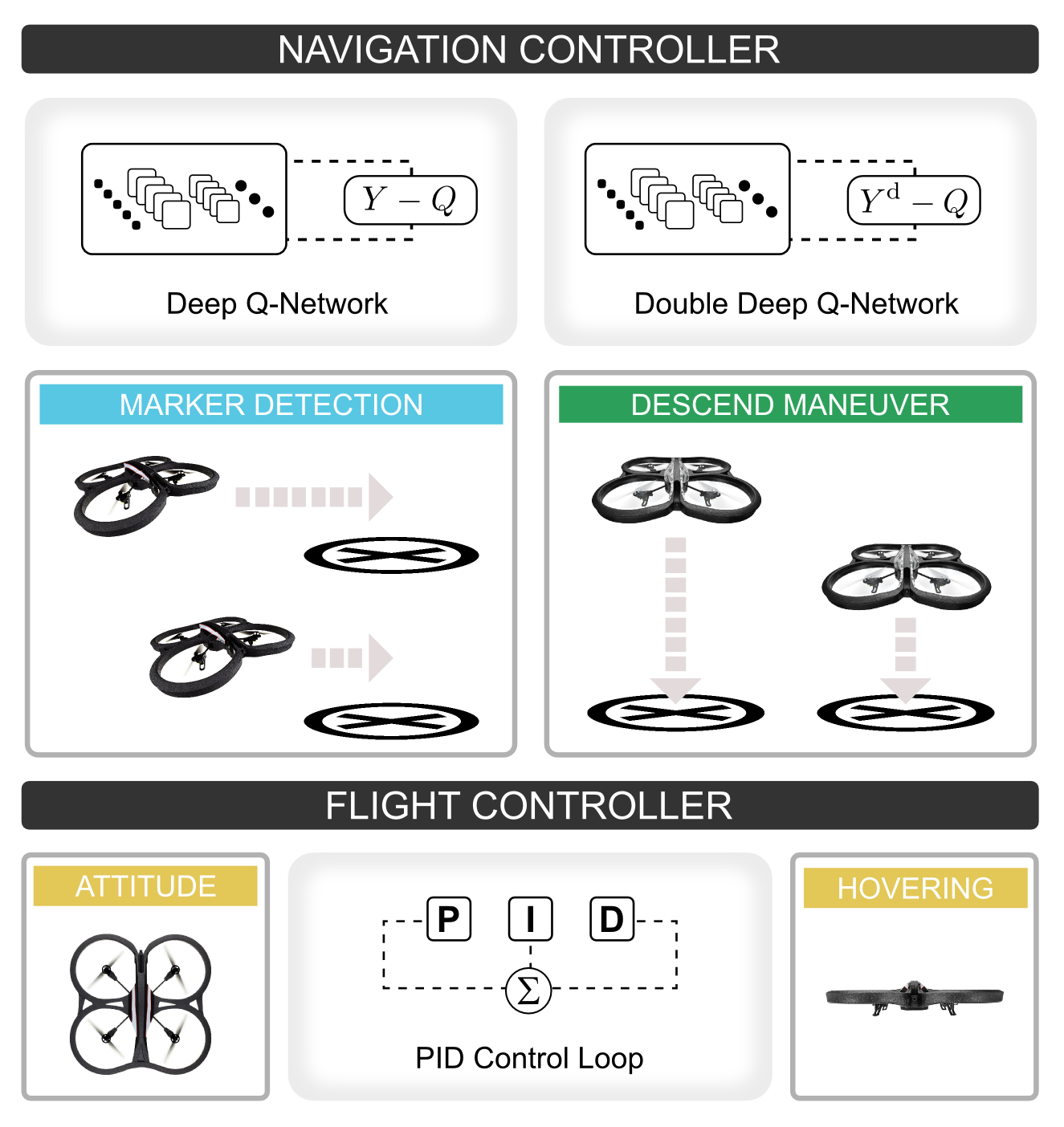 NAVIGATION CONTROLLER

$Y - Q$

Deep Q-Network

$Y^{\mathrm{d}} - Q$

Double Deep Q-Network

MARKER DETECTION

DESCEND MANEUVER

FLIGHT CONTROLLER

ATTITUDE

P I D

$\Sigma$

PID Control Loop

HOVERING