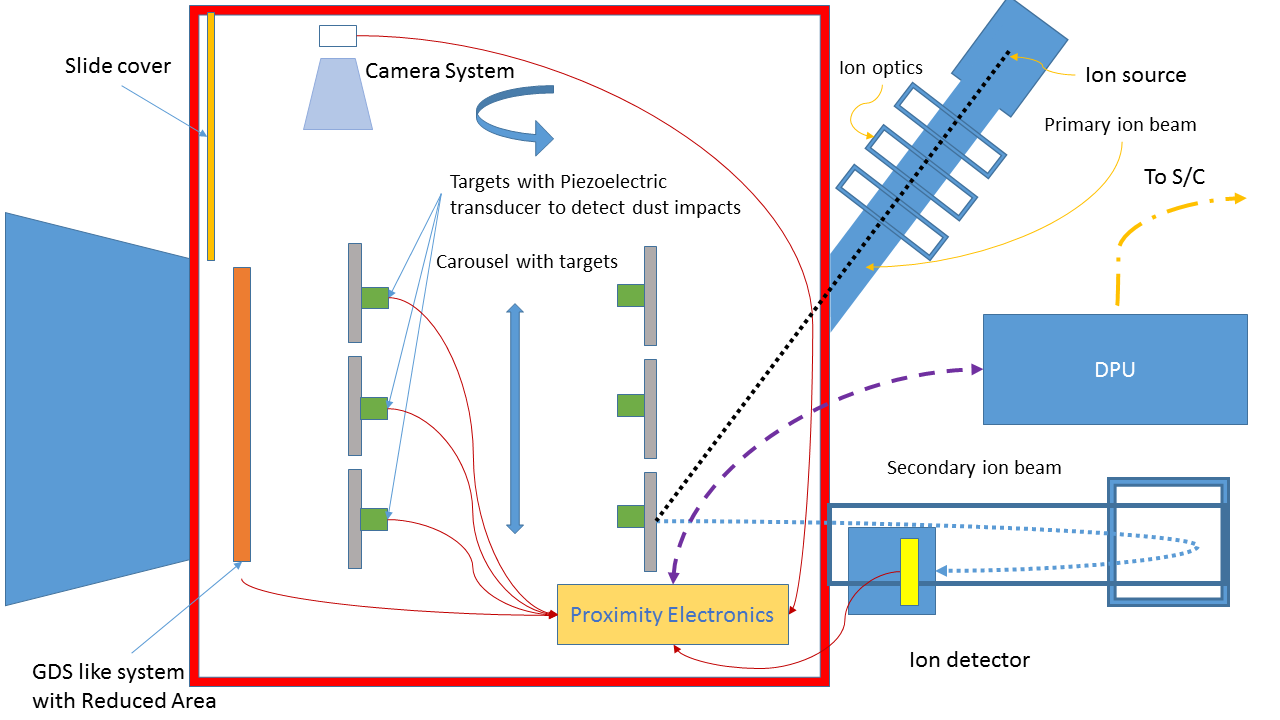 Slide cover

Camera System

Ion optics

Ion source

Primary ion beam

To S/C

Targets with Piezoelectric transducer to detect dust impacts

Carousel with targets

DPU

Secondary ion beam

Proximity Electronics

Ion detector

GDS like system with Reduced Area