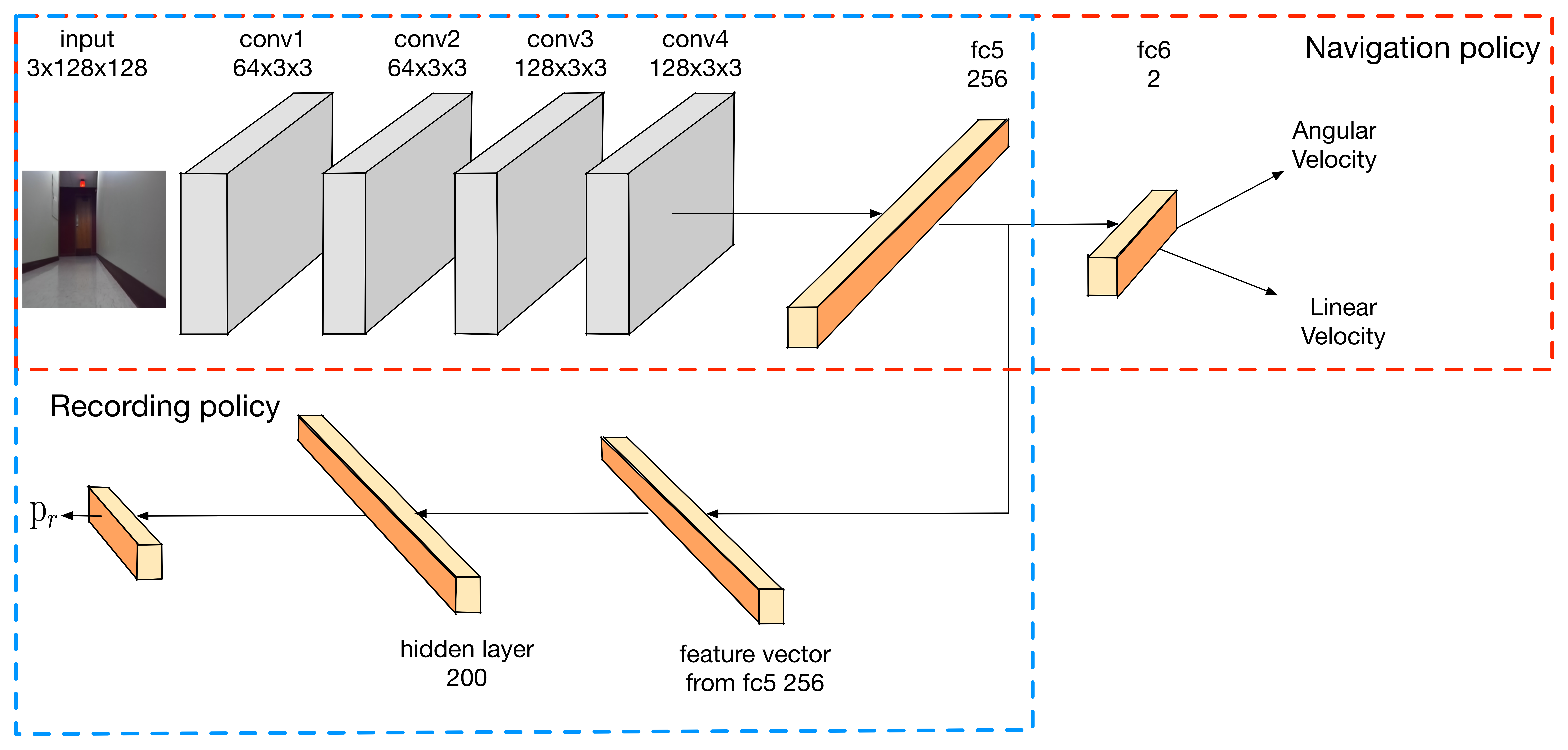 input
3x128x128

conv1
64x3x3

conv2
64x3x3

conv3
128x3x3

conv4
128x3x3

fc5
256

fc6
2

Navigation policy

Angular
Velocity

Linear
Velocity

Recording policy

$p_r$

hidden layer
200

feature vector
from fc5 256