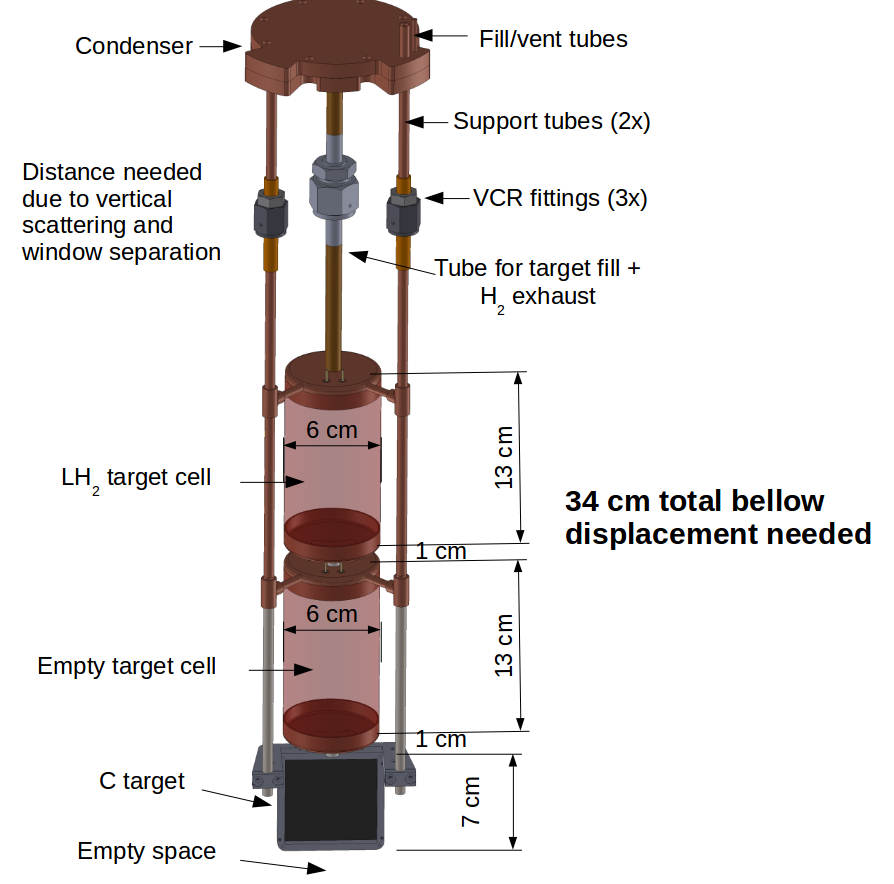 Condenser

Fill/vent tubes

Support tubes (2x)

Distance needed due to vertical scattering and window separation

VCR fittings (3x)

Tube for target fill + $H_2$ exhaust

6 cm

13 cm

$LH_2$ target cell

34 cm total bellow displacement needed

1 cm

6 cm

13 cm

Empty target cell

1 cm

C target

7 cm

Empty space