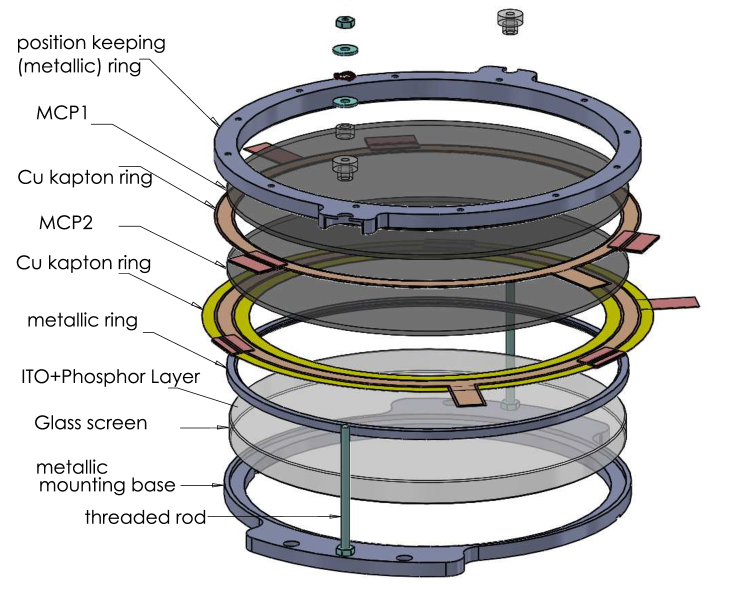 position keeping
(metallic) ring

MCP1

Cu kapton ring

MCP2

Cu kapton ring

metallic ring

ITO+Phosphor Layer

Glass screen

metallic
mounting base

threaded rod