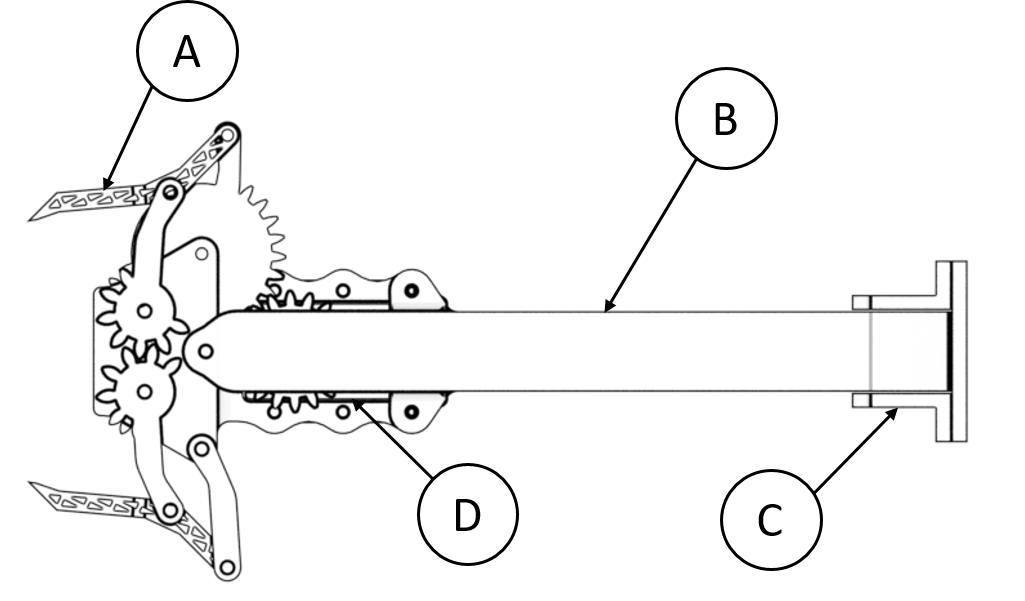 A
B
D
C