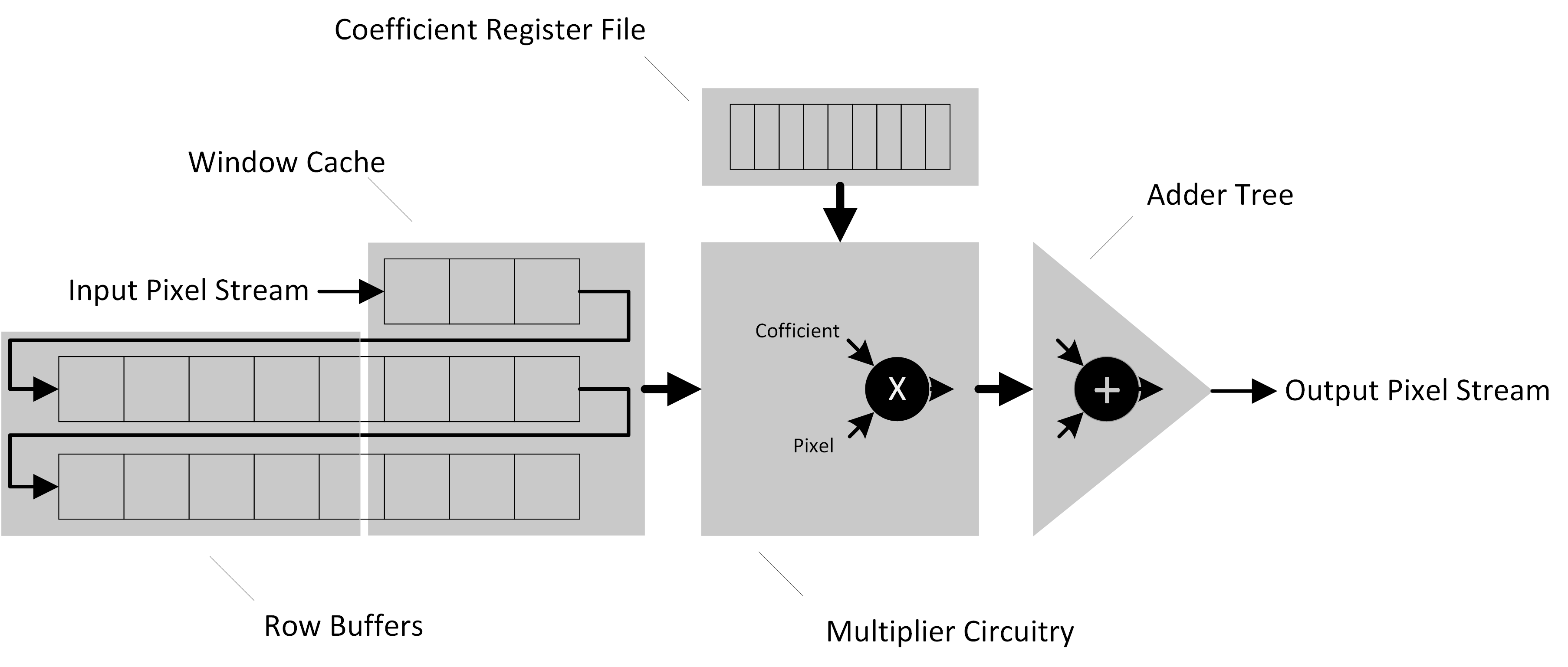 Coefficient Register File

Window Cache

Adder Tree

Input Pixel Stream

Cofficient

X

Pixel

+

Output Pixel Stream

Row Buffers

Multiplier Circuitry