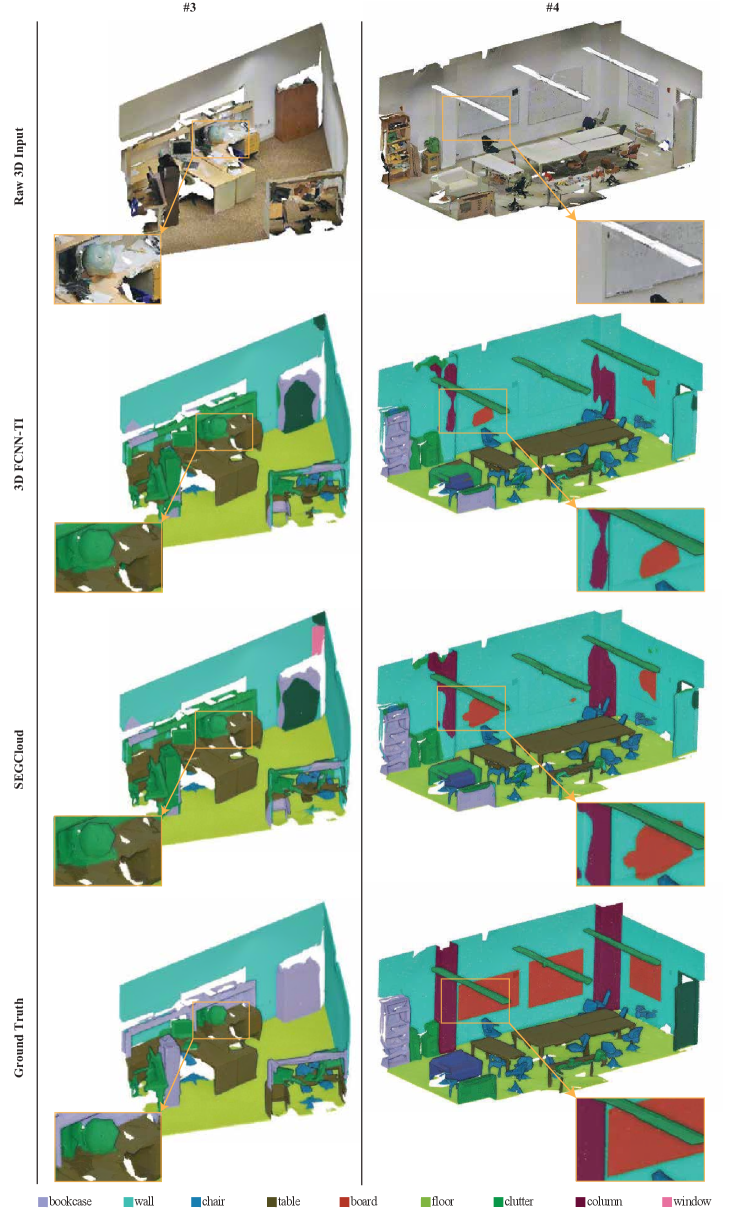 #3

#4

Raw 3D Input

3D FCNN-TI

SEGCloud

Ground Truth

bookcase wall chair table board floor clutter column window