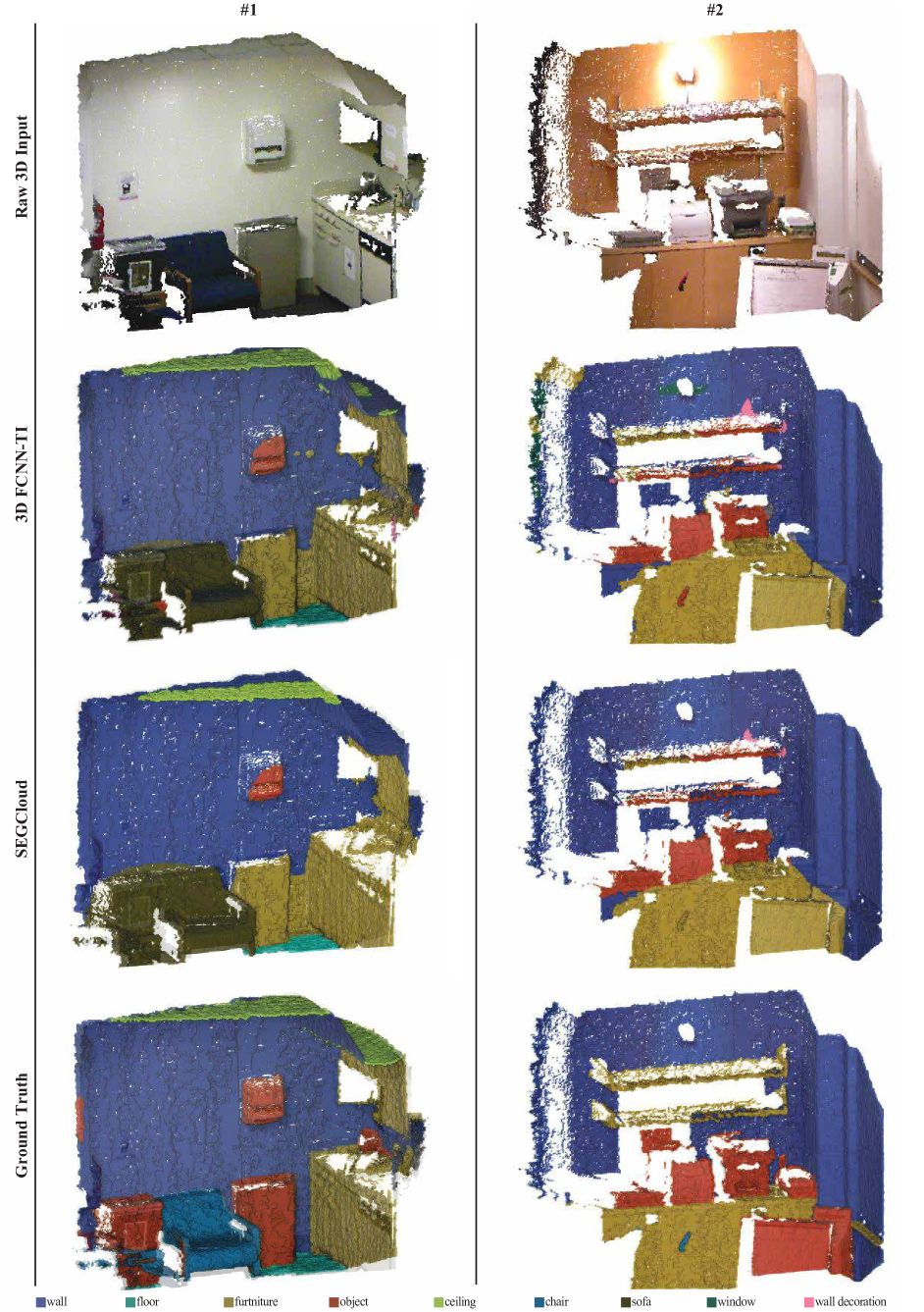 #1

#2

Raw 3D Input

3D FCNN-TI

SEGCloud

Ground Truth

wall floor furtniture object ceiling chair sofa window wall decoration