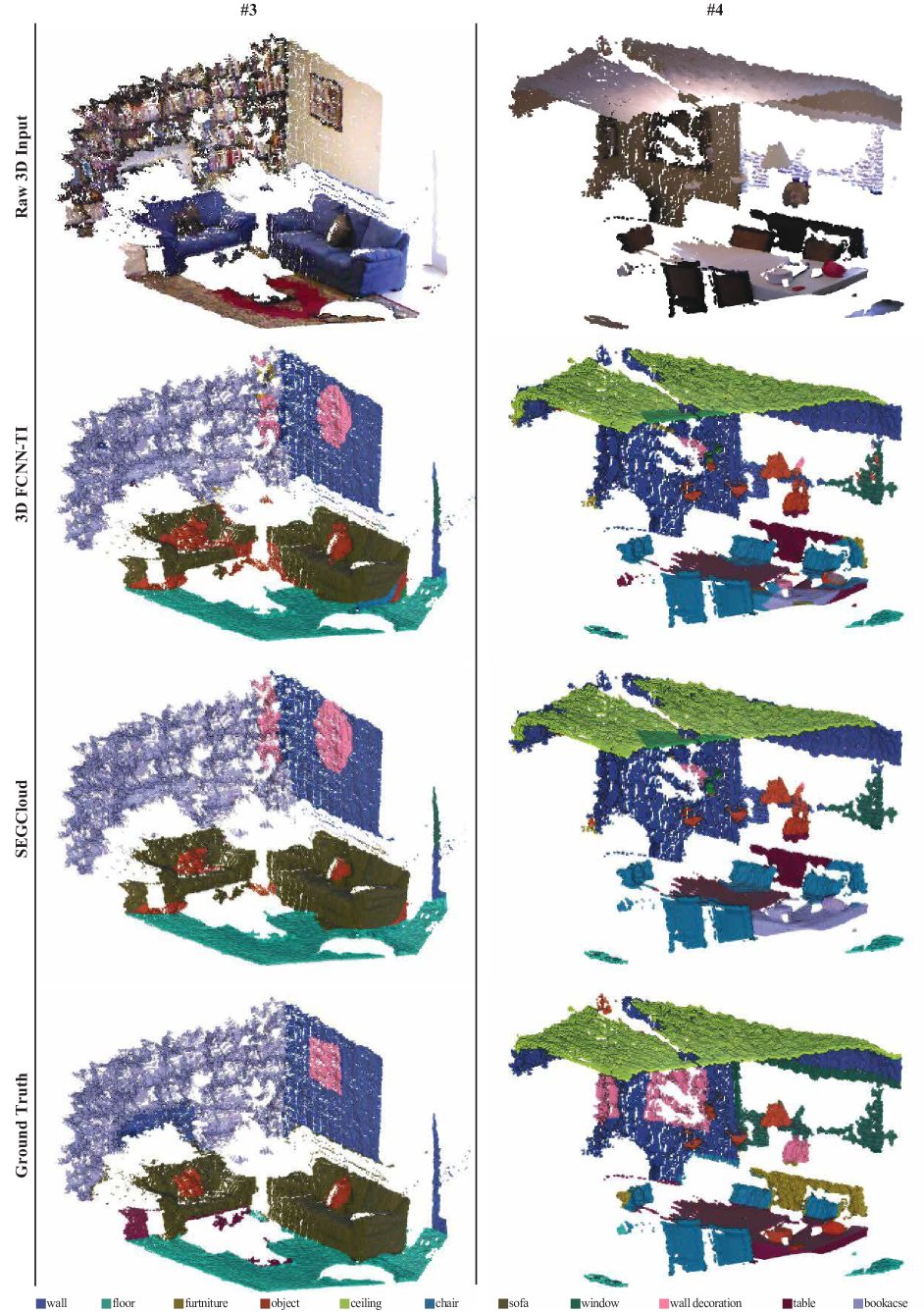 #3

#4

Raw 3D Input

3D FCNN-TI

SEGCloud

Ground Truth

wall floor furtniture object ceiling chair sofa window wall decoration table bookacse