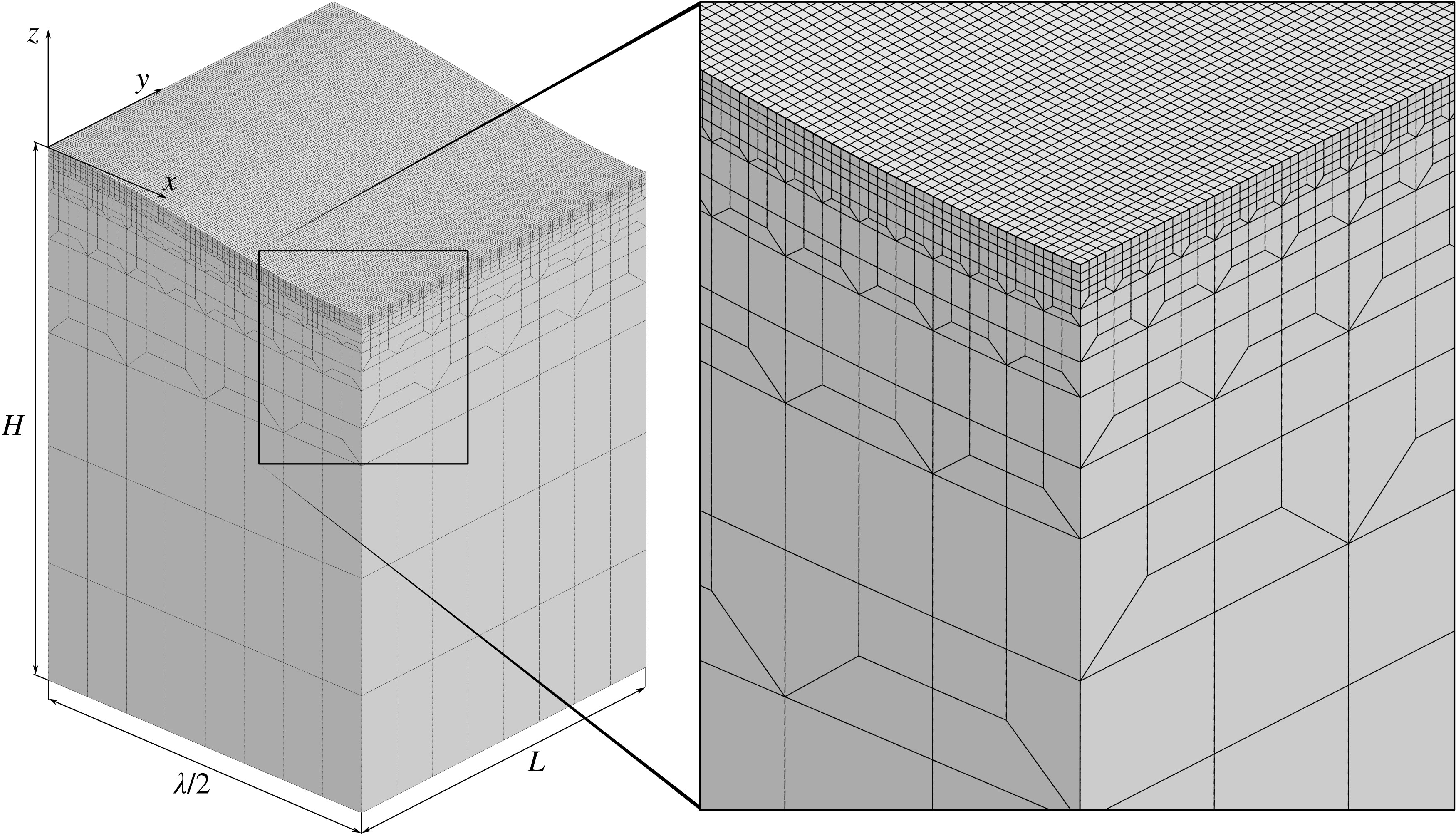 $z$

$y$

$x$

$H$

$\lambda/2$

$L$