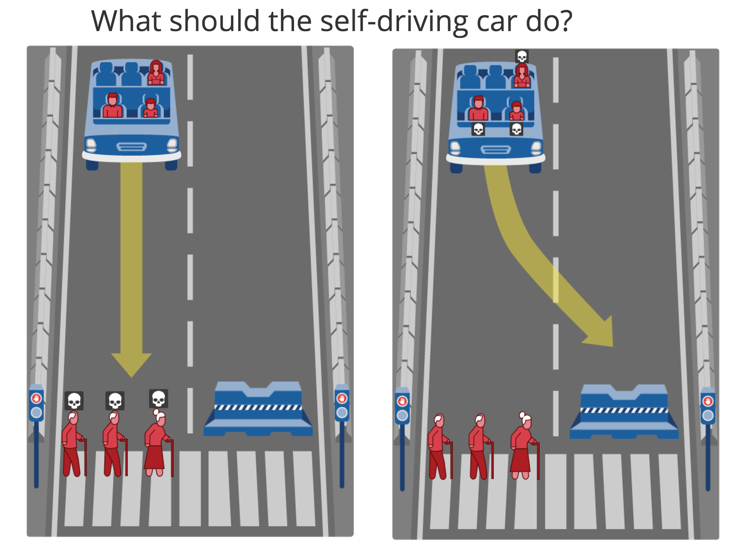 What should the self-driving car do?