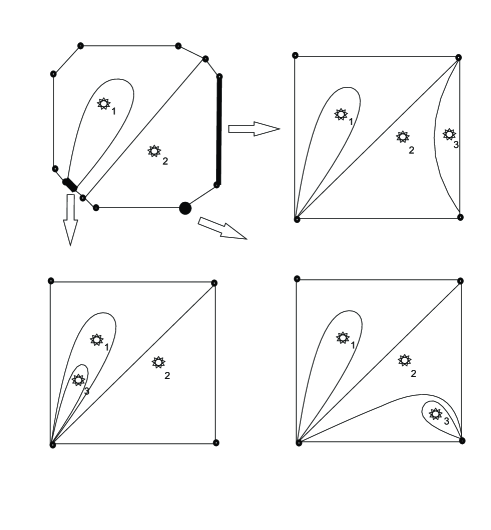 1
2
1
2
3
1
3
2
1
2
3