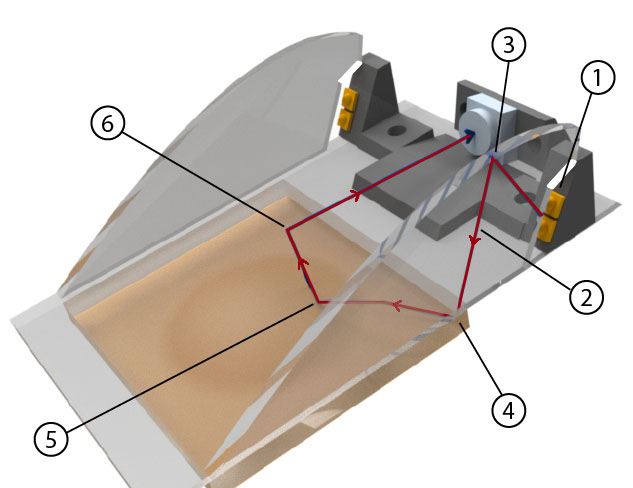 3
1
6
2
4
5