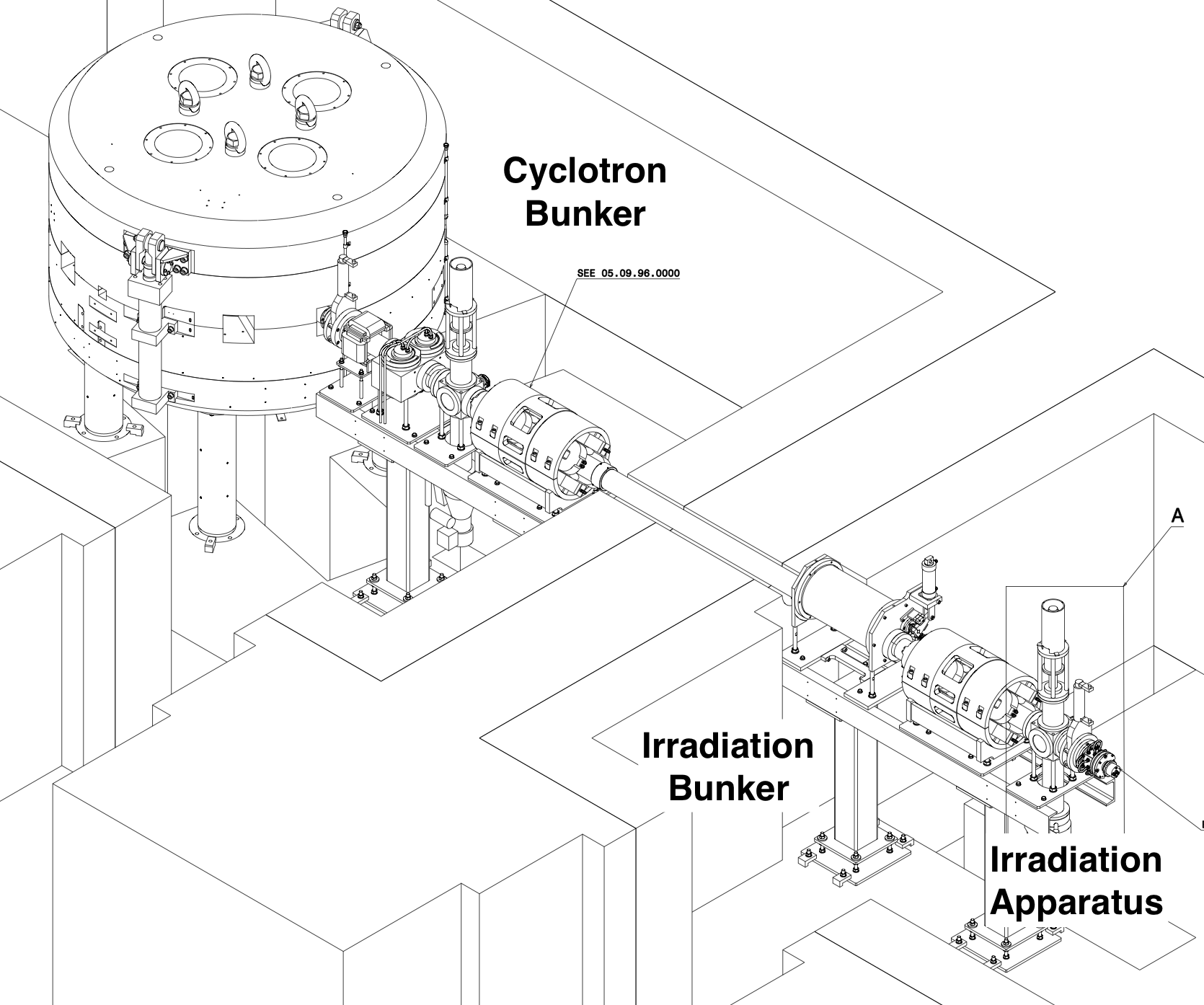 Cyclotron Bunker

SEE 05.09.96.0000

A

Irradiation Bunker

Irradiation Apparatus