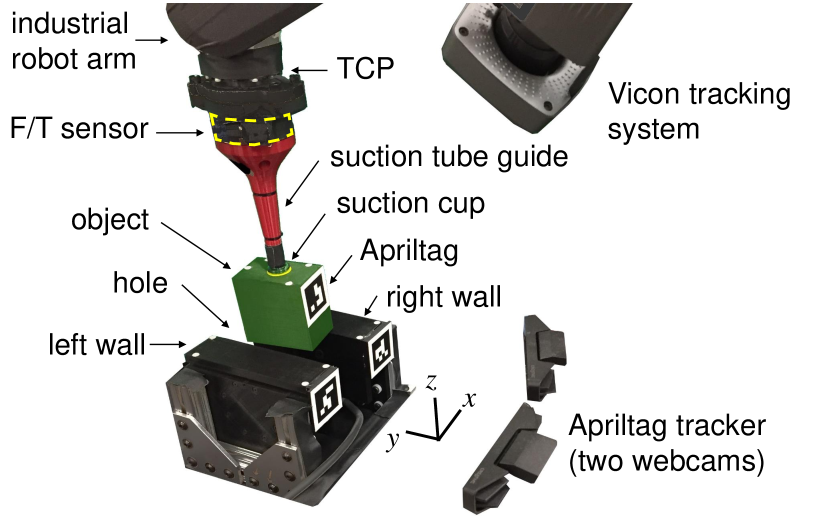 industrial robot arm

TCP

Vicon tracking system

F/T sensor

suction tube guide

suction cup

object

Apriltag

hole

right wall

left wall

$z$

$x$

$y$

Apriltag tracker (two webcams)