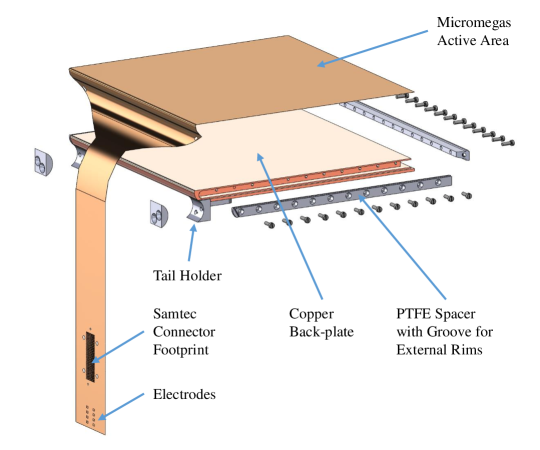 Micromegas
Active Area

Tail Holder

Samtec
Connector
Footprint

Electrodes

Copper
Back-plate

PTFE Spacer
with Groove for
External Rims