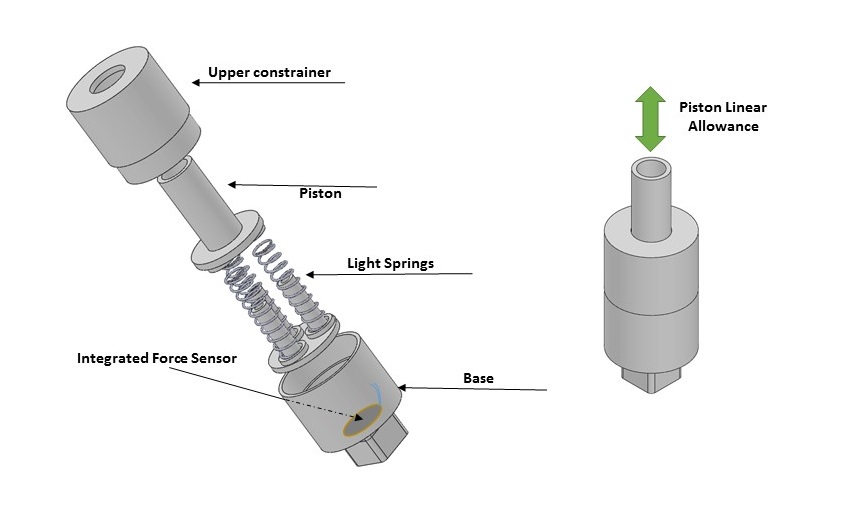 Upper constrainer

Piston

Light Springs

Integrated Force Sensor

Base

Piston Linear Allowance