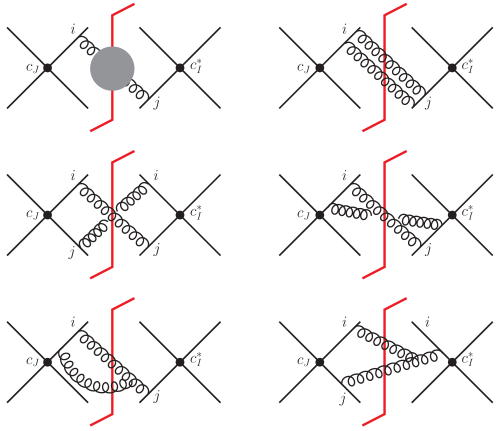 $i$ $c_J$ $c_I^*$ $j$

$i$ $c_J$ $c_I^*$ $j$

$i$ $i$ $c_J$ $c_I^*$ $j$ $j$

$i$ $c_J$ $c_I^*$ $j$

$i$ $c_J$ $c_I^*$ $j$

$i$ $i$ $c_J$ $c_I^*$ $j$