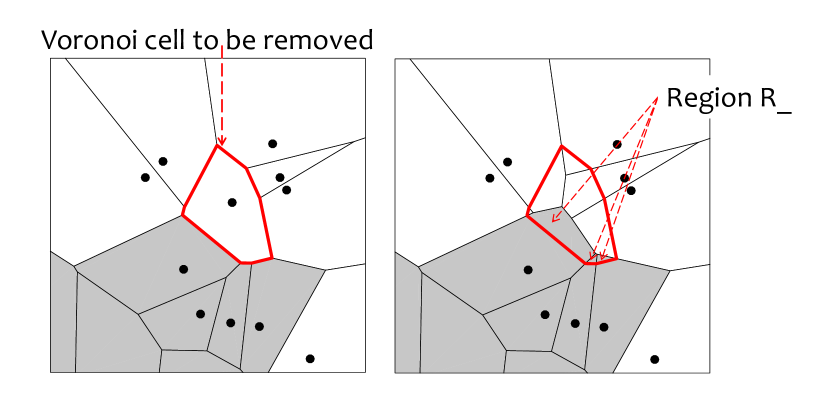 Voronoi cell to be removed

Region R_