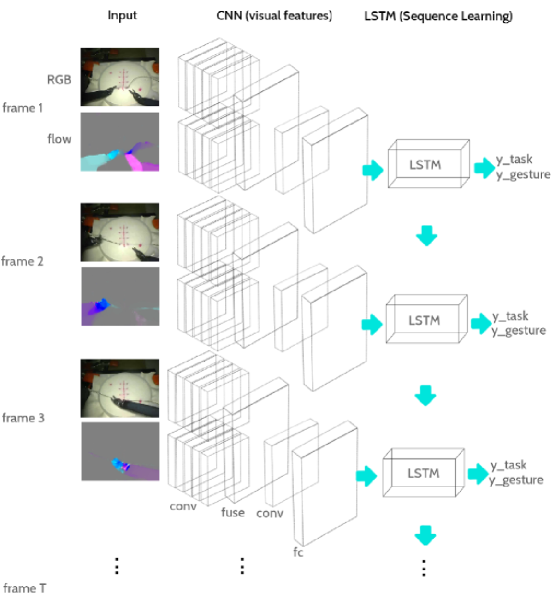 Input

CNN (visual features)

LSTM (Sequence Learning)

RGB

frame 1

flow

LSTM

y_task
y_gesture

frame 2

LSTM

y_task
y_gesture

frame 3

LSTM

y_task
y_gesture

conv

fuse

conv

fc

⋮

⋮

⋮

frame T