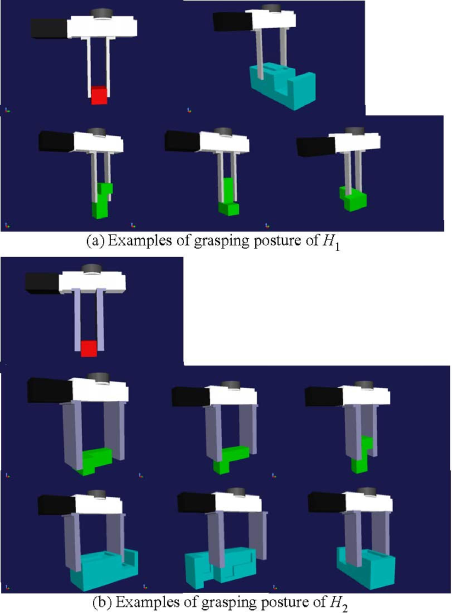 (a) Examples of grasping posture of $H_1$

(b) Examples of grasping posture of $H_2$