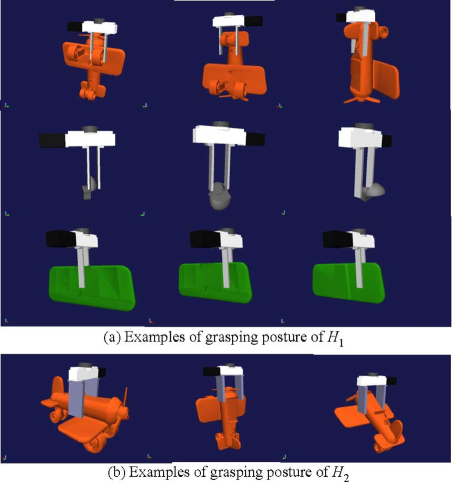 (a) Examples of grasping posture of $H_1$

(b) Examples of grasping posture of $H_2$