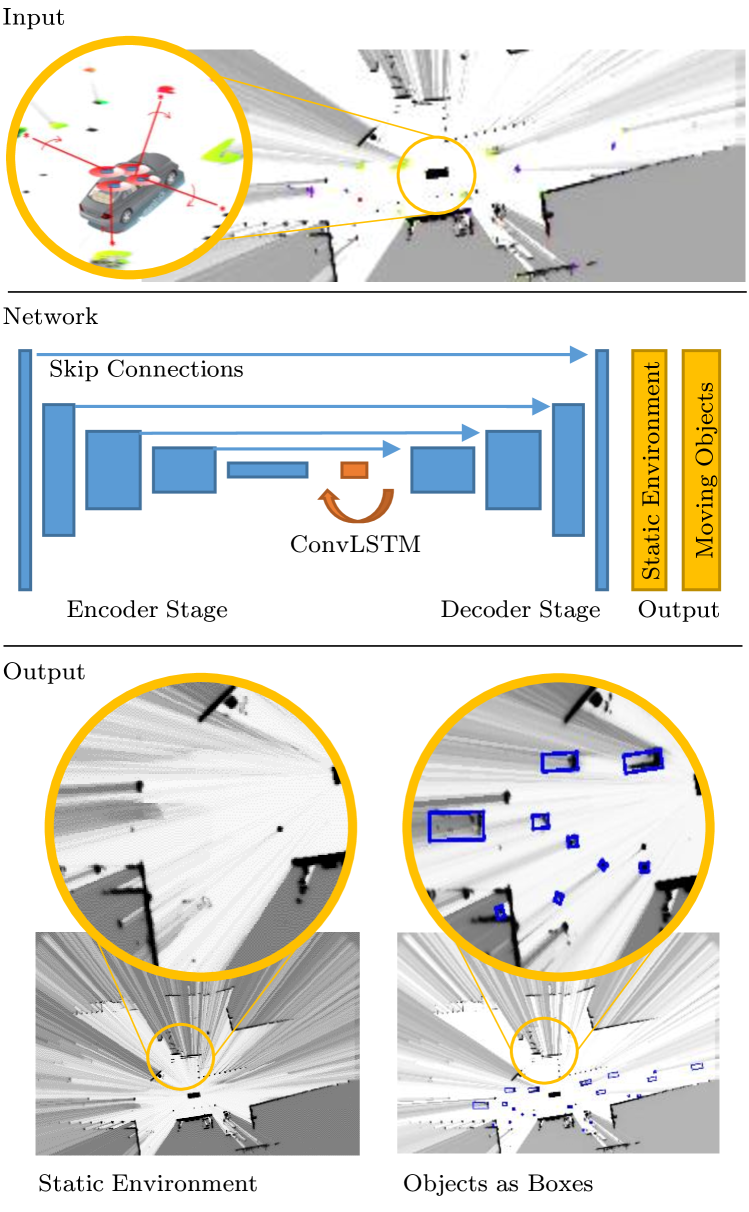 Input

Network

Skip Connections

ConvLSTM

Encoder Stage

Decoder Stage

Static Environment

Moving Objects

Output

Output

Static Environment

Objects as Boxes