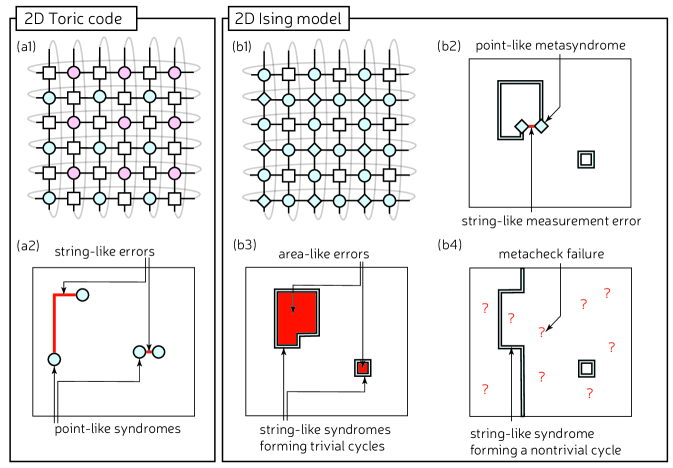 2D Toric code

(a1)

(a2)

string-like errors

point-like syndromes

2D Ising model

(b1)

(b2)

point-like metasyndrome

string-like measurement error

(b3)

area-like errors

string-like syndromes forming trivial cycles

(b4)

metacheck failure

?
?
?
?
?
?
?
?
?

string-like syndrome forming a nontrivial cycle