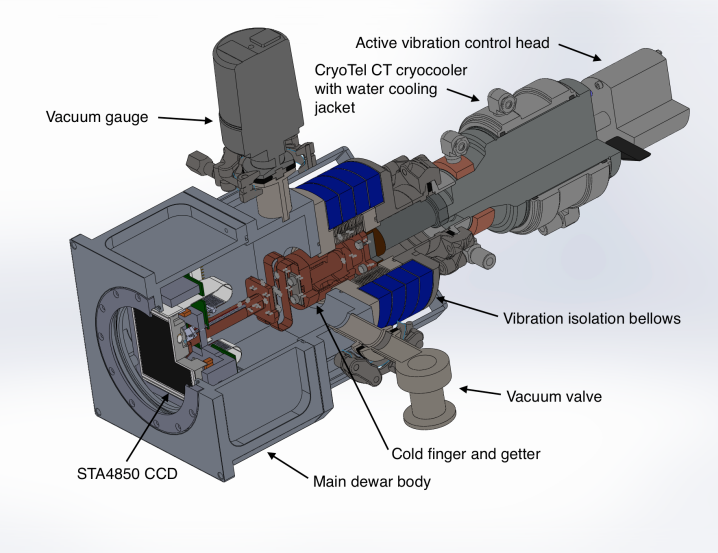 Active vibration control head

CryoTel CT cryocooler with water cooling jacket

Vacuum gauge

Vibration isolation bellows

Vacuum valve

Cold finger and getter

STA4850 CCD

Main dewar body