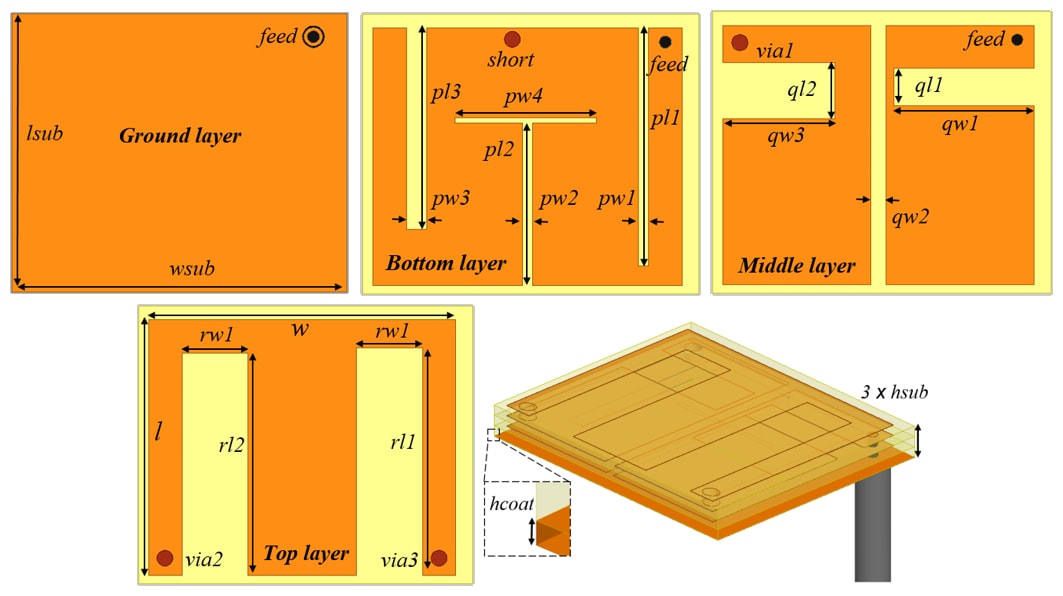 feed
lsub
Ground layer
wsub

short
feed
pl3
pw4
pl1
pl2
pw3
pw2
pw1
Bottom layer

via1
feed
ql2
ql1
qw3
qw1
qw2
Middle layer

w
rw1
rw1
l
rl2
rl1
via2
Top layer
via3

3 x hsub
hcoat