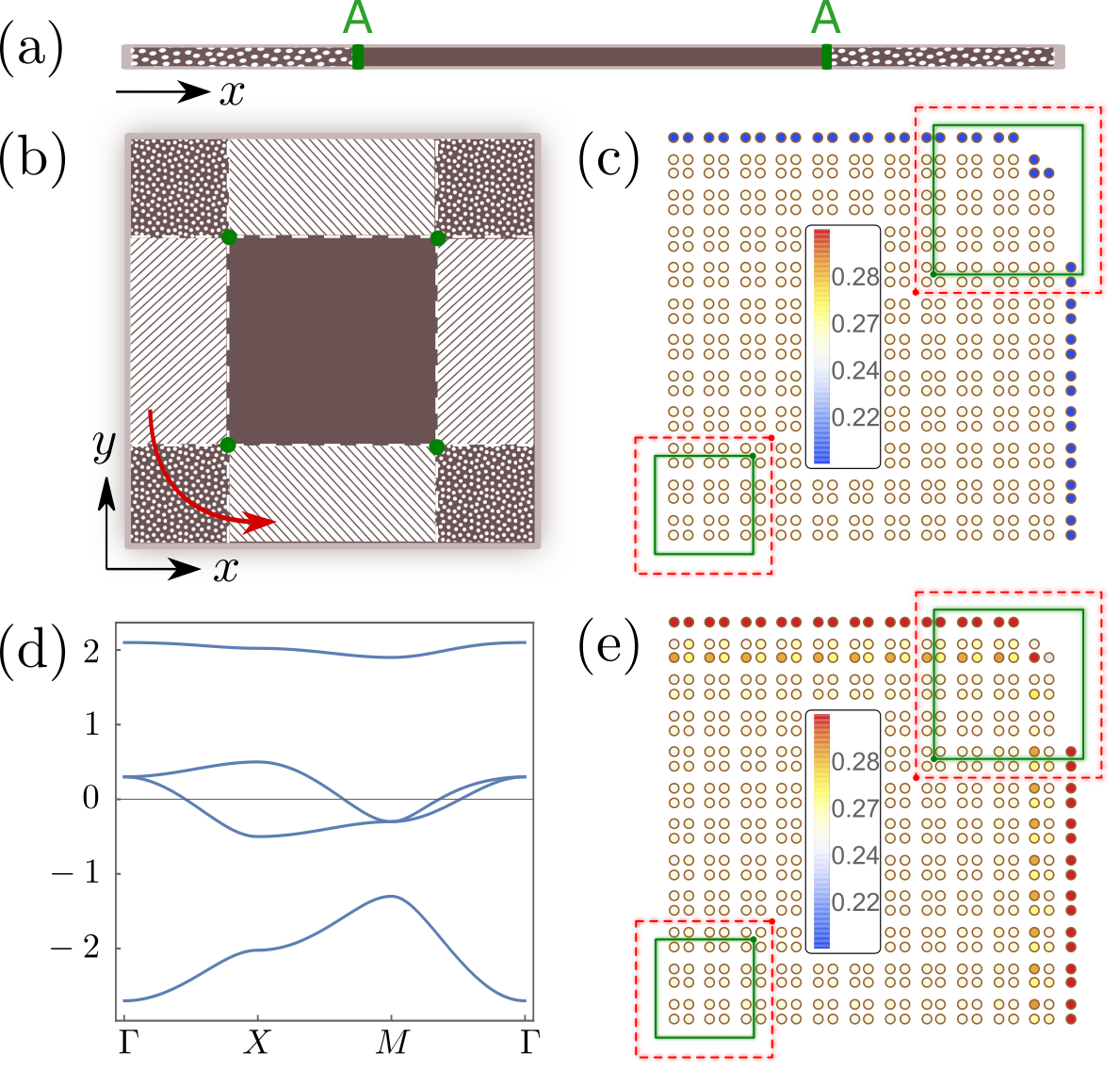 (a)
A A
$x$

(b)
$y$
$x$

(c)
0.28
0.27
0.24
0.22

(d)
2
1
0
$-1$
$-2$
$\Gamma$ $X$ $M$ $\Gamma$

(e)
0.28
0.27
0.24
0.22