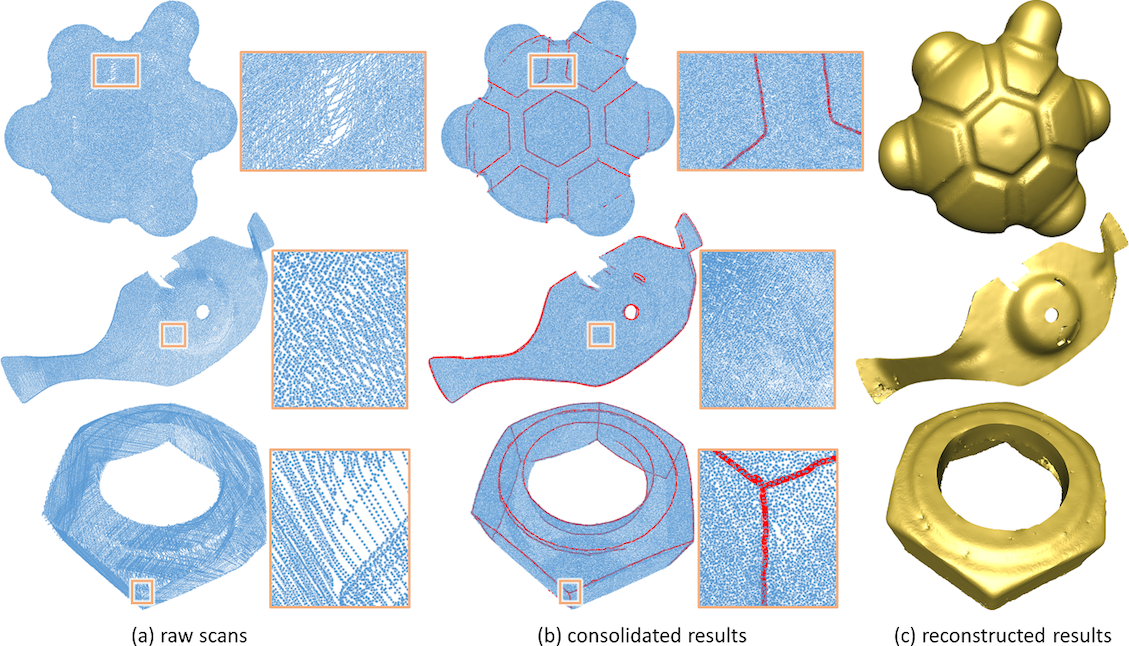 (a) raw scans

(b) consolidated results

(c) reconstructed results