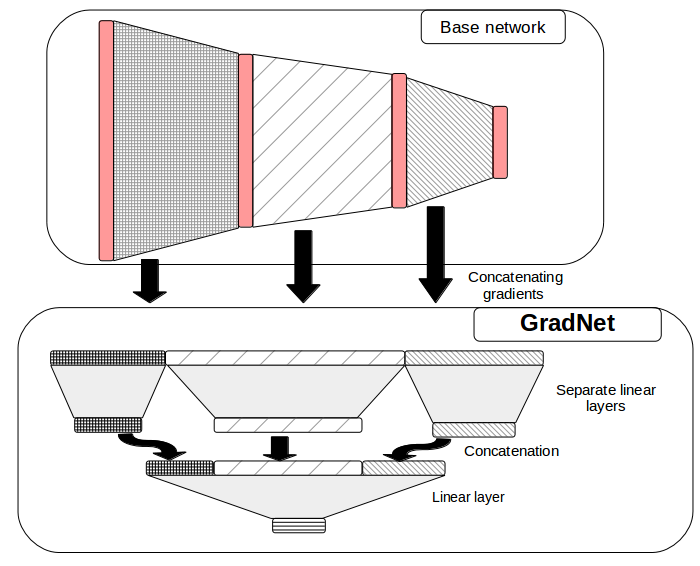 Base network

Concatenating gradients

GradNet

Separate linear layers

Concatenation

Linear layer