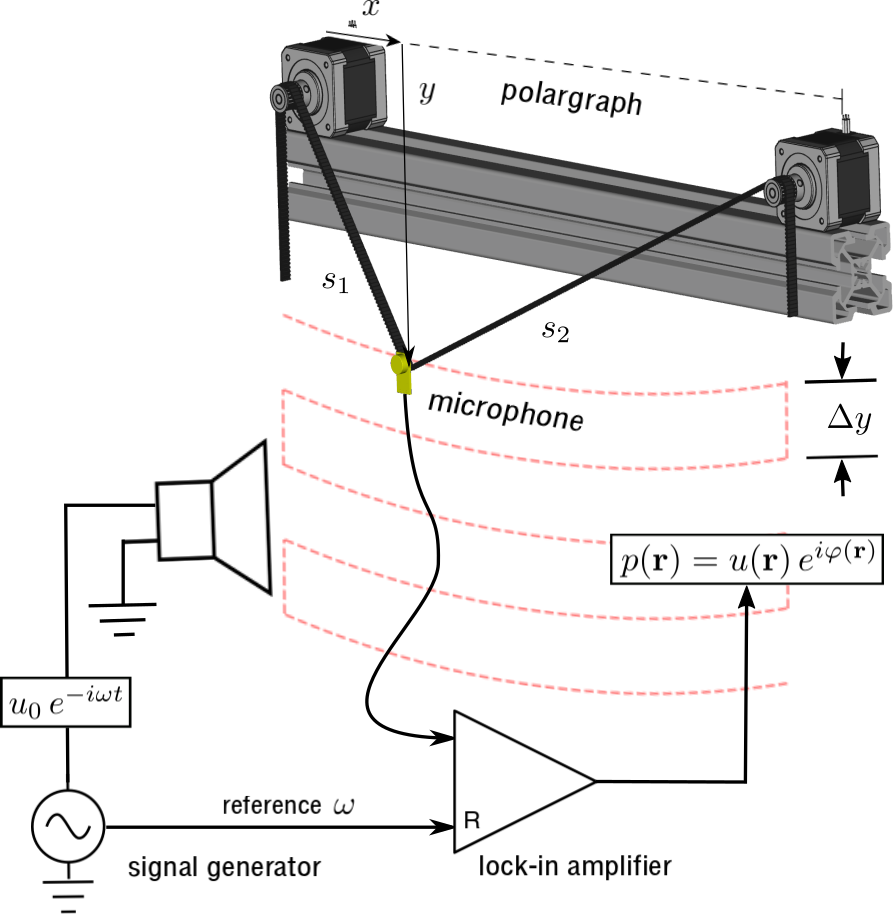 $x$

$y$

polargraph

$s_1$

$s_2$

microphone

$\Delta y$

$p(\mathbf{r}) = u(\mathbf{r})\, e^{i\varphi(\mathbf{r})}$

$u_0\, e^{-i\omega t}$

reference $\omega$

R

signal generator

lock-in amplifier