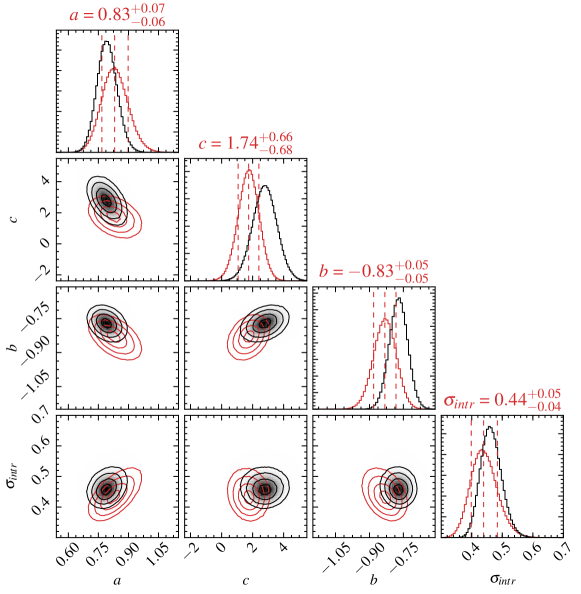 $a = 0.83^{+0.07}_{-0.06}$

$c = 1.74^{+0.66}_{-0.68}$

$b = -0.83^{+0.05}_{-0.05}$

$\sigma_{intr} = 0.44^{+0.05}_{-0.04}$

$c$

4
2
0
−2

$b$

−0.75
−0.90
−1.05

$\sigma_{intr}$

0.7
0.6
0.5
0.4

0.60
0.75
0.90
1.05

$a$

−2
0
2
4

$c$

−1.05
−0.90
−0.75

$b$

0.4
0.5
0.6
0.7

$\sigma_{intr}$