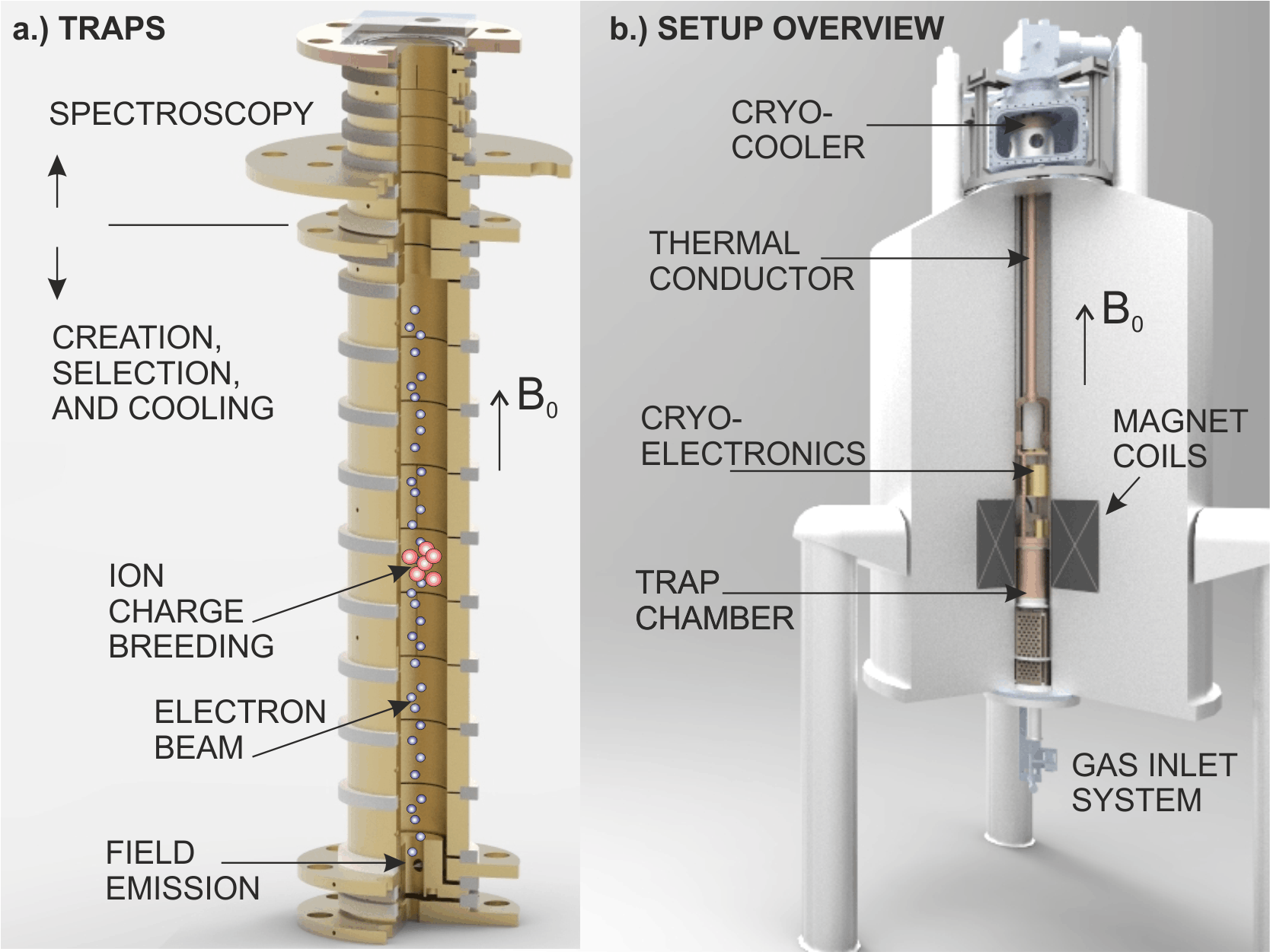 a.) TRAPS

SPECTROSCOPY

CREATION, SELECTION, AND COOLING

$B_0$

ION CHARGE BREEDING

ELECTRON BEAM

FIELD EMISSION

b.) SETUP OVERVIEW

CRYO-COOLER

THERMAL CONDUCTOR

$B_0$

CRYO-ELECTRONICS

MAGNET COILS

TRAP CHAMBER

GAS INLET SYSTEM