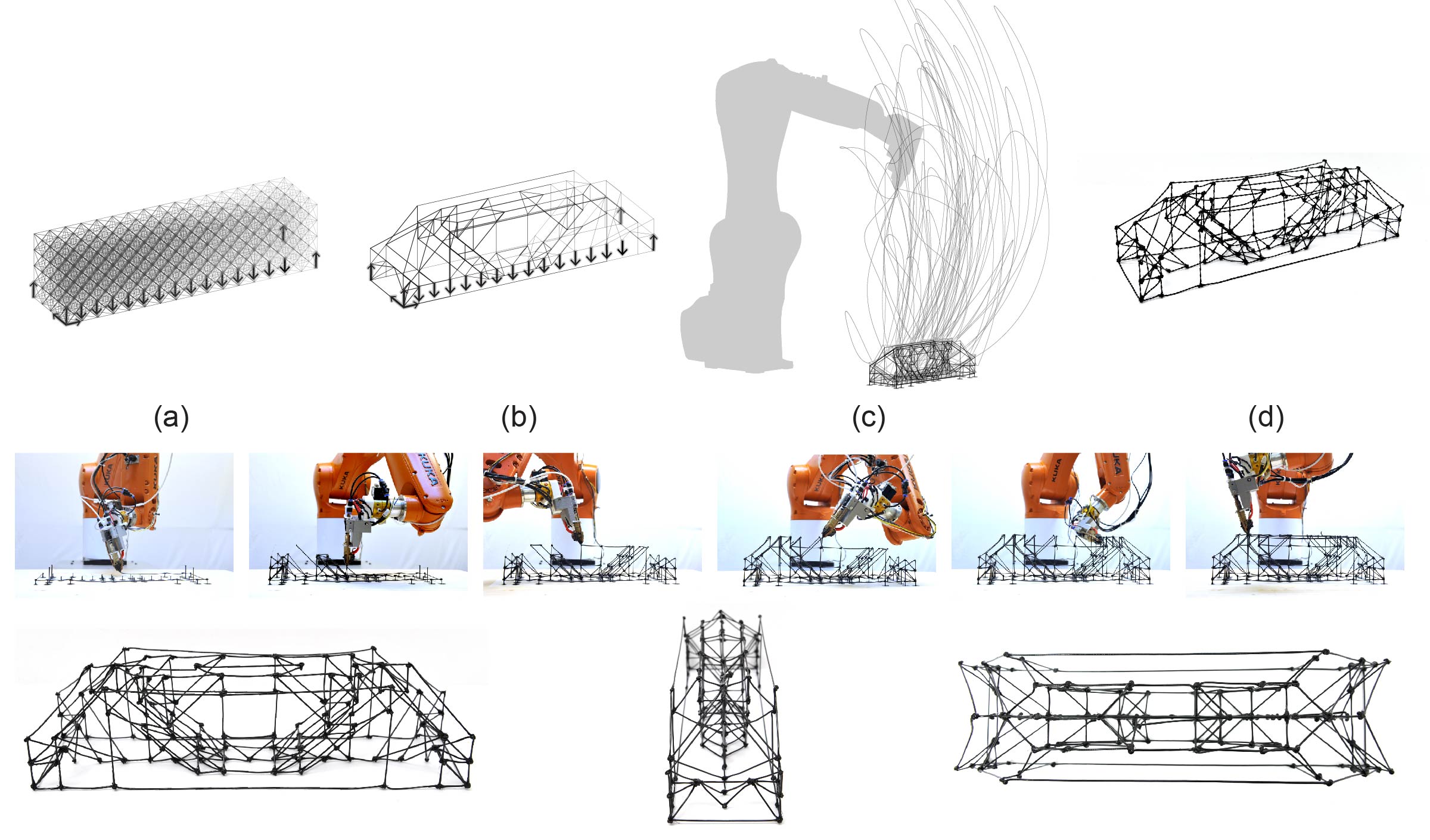 (a)
(b)
(c)
(d)
KUKA
KUKA
KUKA
KUKA