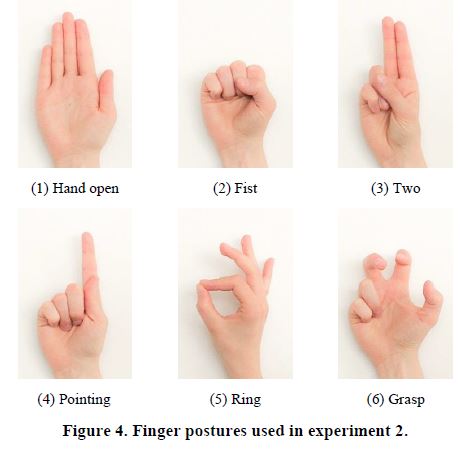 (1) Hand open

(2) Fist

(3) Two

(4) Pointing

(5) Ring

(6) Grasp

Figure 4. Finger postures used in experiment 2.