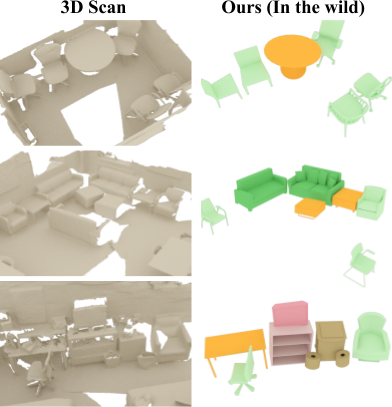 3D Scan

Ours (In the wild)