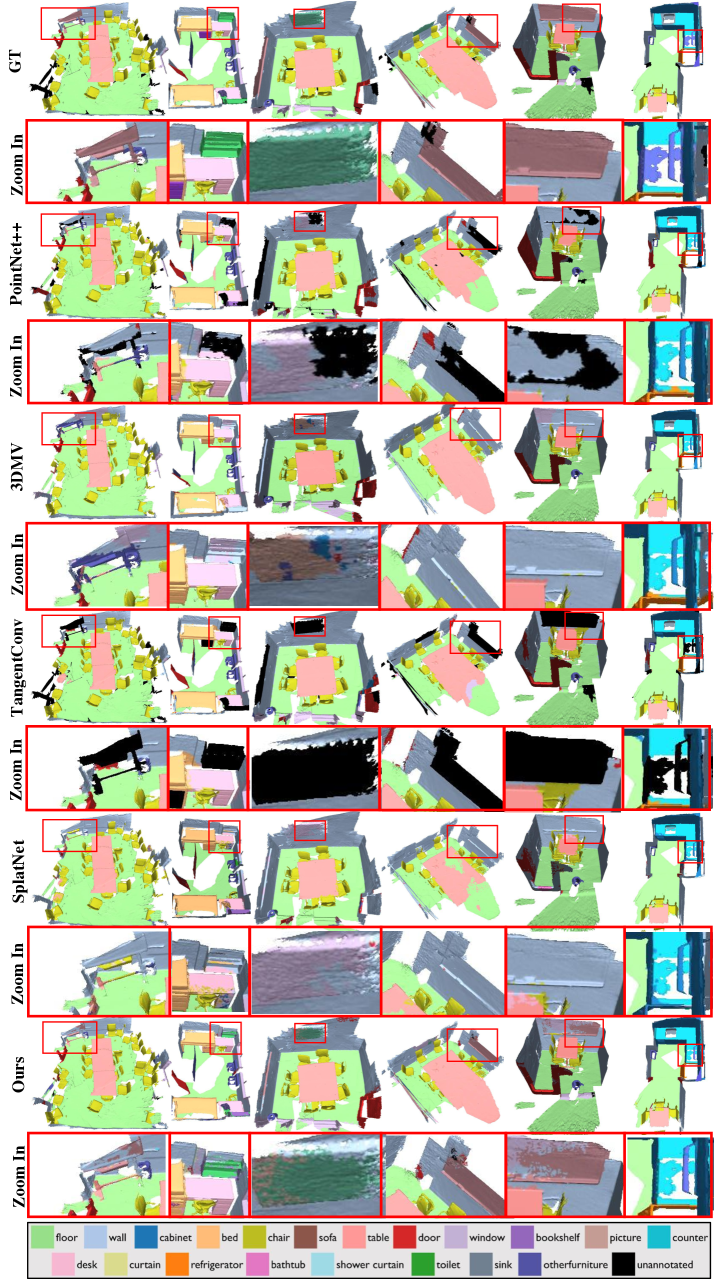 GT

Zoom In

PointNet++

Zoom In

3DMV

Zoom In

TangentConv

Zoom In

SplatNet

Zoom In

Ours

Zoom In

floor wall cabinet bed chair sofa table door window bookshelf picture counter desk curtain refrigerator bathtub shower curtain toilet sink otherfurniture unannotated