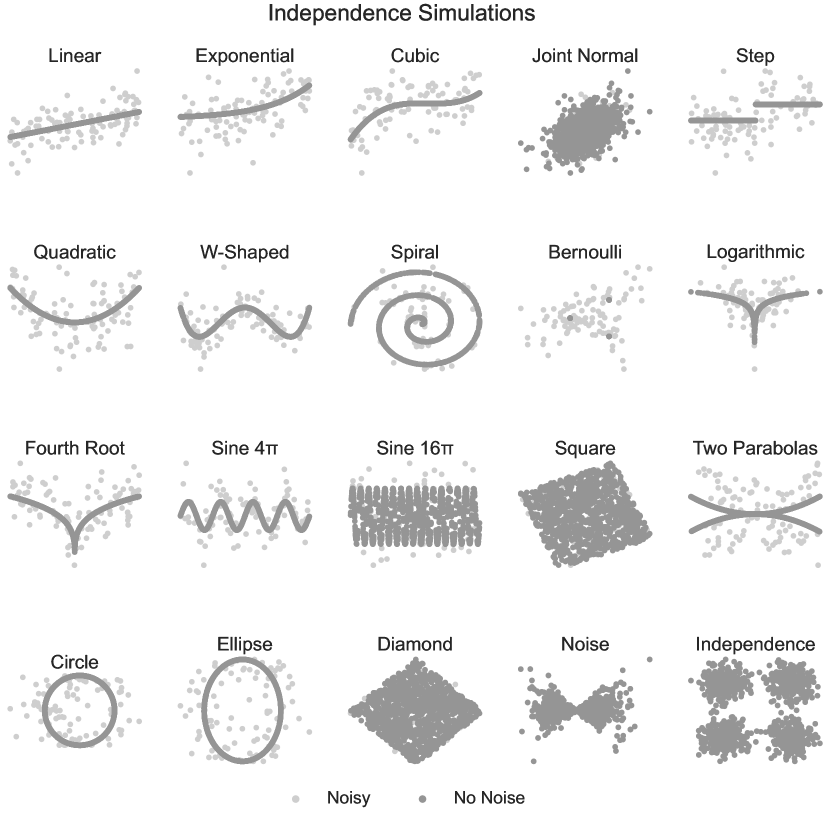 Independence Simulations

Linear

Exponential

Cubic

Joint Normal

Step

Quadratic

W-Shaped

Spiral

Bernoulli

Logarithmic

Fourth Root

Sine 4π

Sine 16π

Square

Two Parabolas

Circle

Ellipse

Diamond

Noise

Independence

Noisy

No Noise